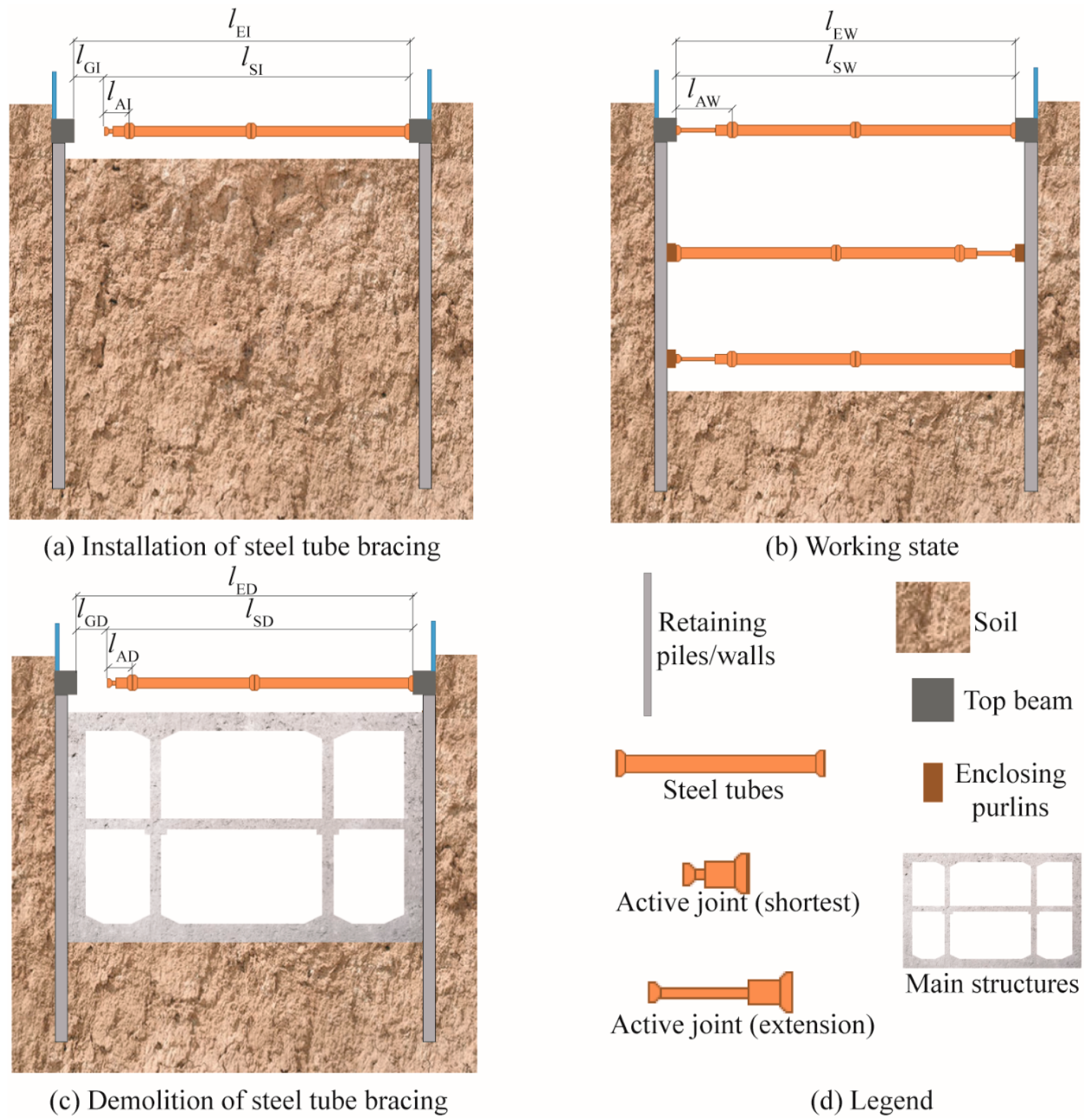 $l_{EI}$
$l_{GI}$
$l_{SI}$
$l_{AI}$

(a) Installation of steel tube bracing

$l_{EW}$
$l_{SW}$
$l_{AW}$

(b) Working state

$l_{ED}$
$l_{GD}$
$l_{SD}$
$l_{AD}$

(c) Demolition of steel tube bracing

Retaining piles/walls

Soil

Top beam

Steel tubes

Enclosing purlins

Active joint (shortest)

Main structures

Active joint (extension)

(d) Legend