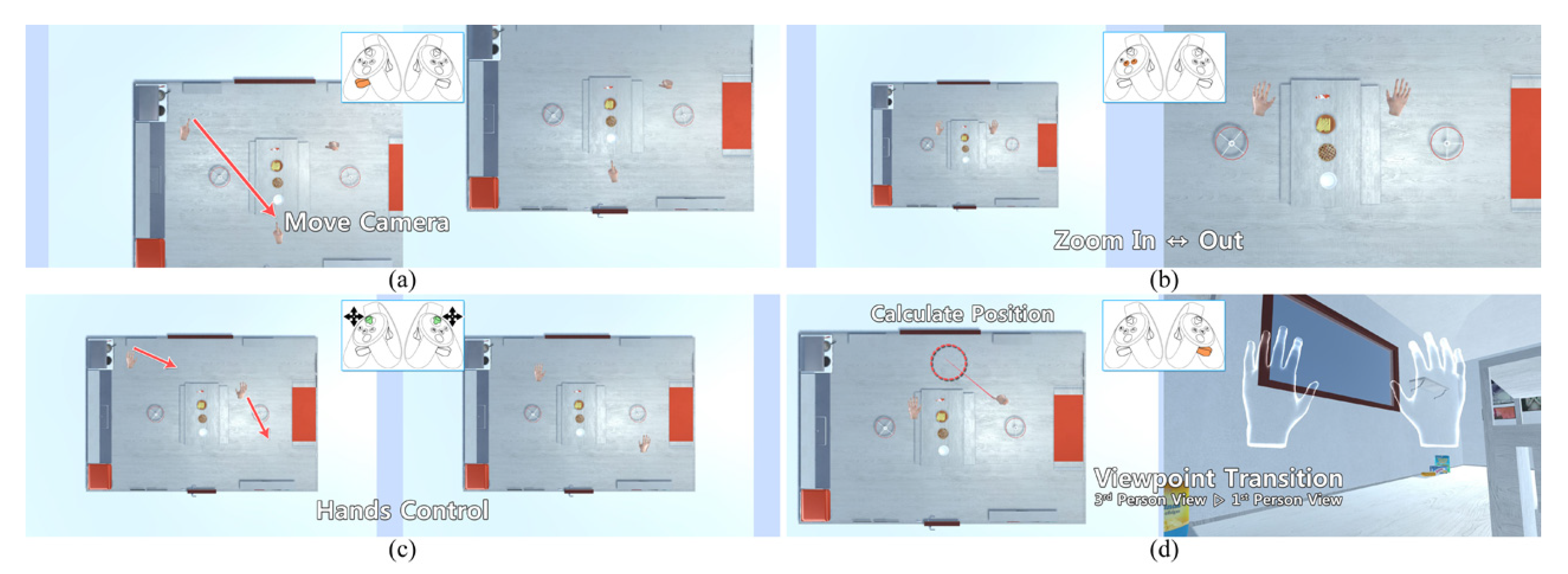 Move Camera

(a)

Zoom In ↔ Out

(b)

Hands Control

(c)

Calculate Position

Viewpoint Transition
3rd Person View ▷ 1st Person View

(d)