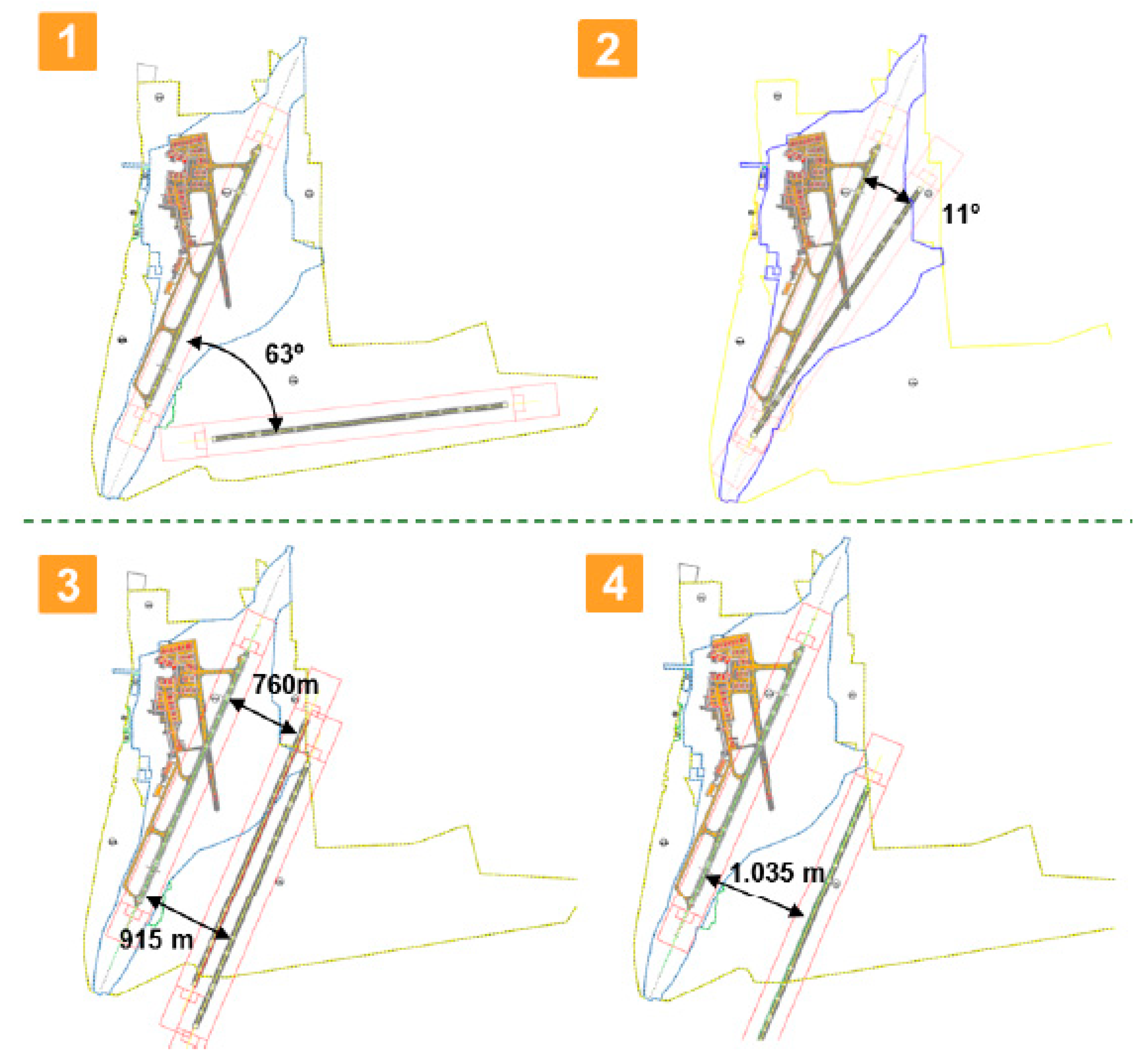 1

63°

2

11°

3

760m

915 m

4

1.035 m