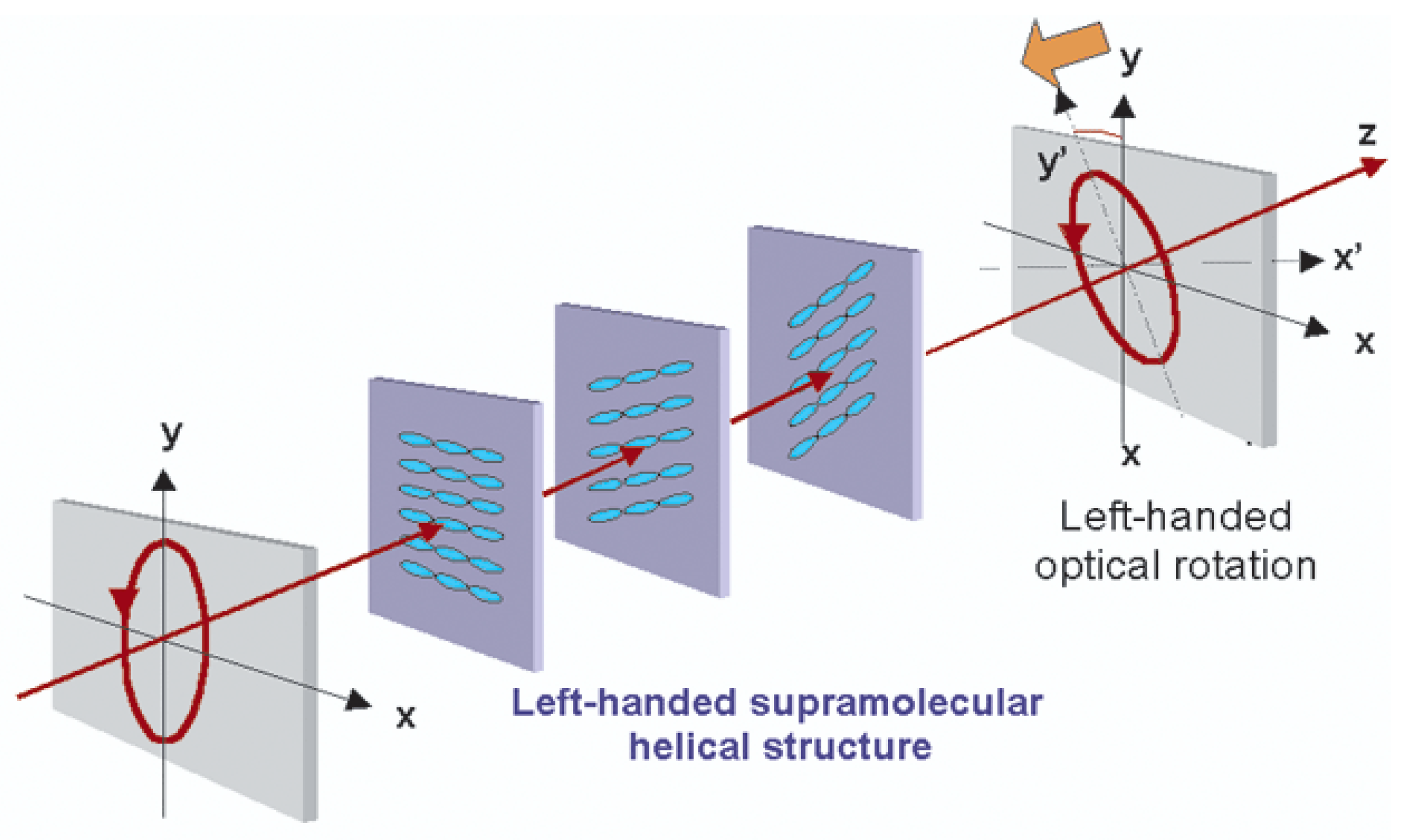 y
z
y'
x'
x
x
Left-handed optical rotation
y
x
Left-handed supramolecular helical structure