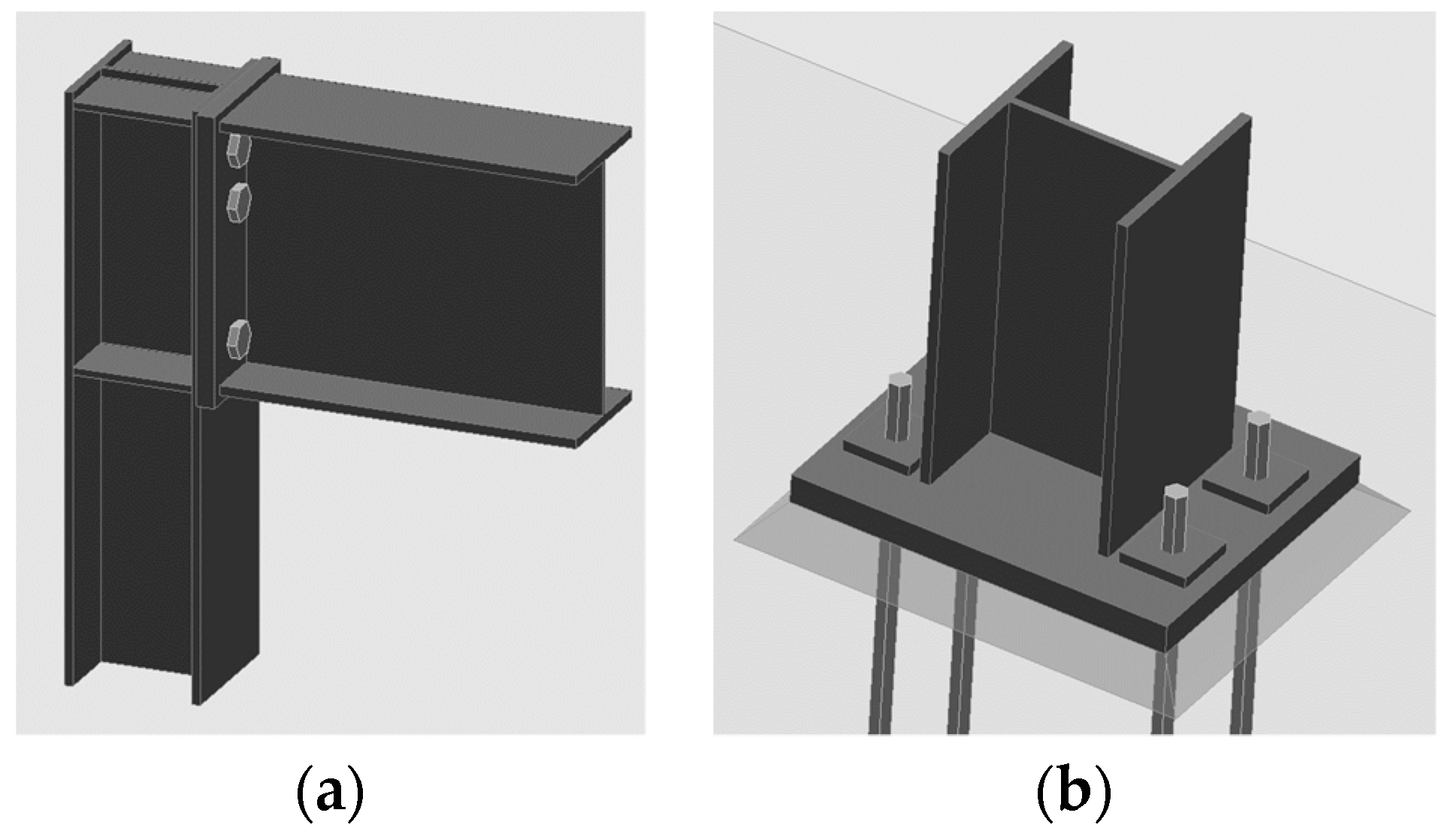 (a)

(b)