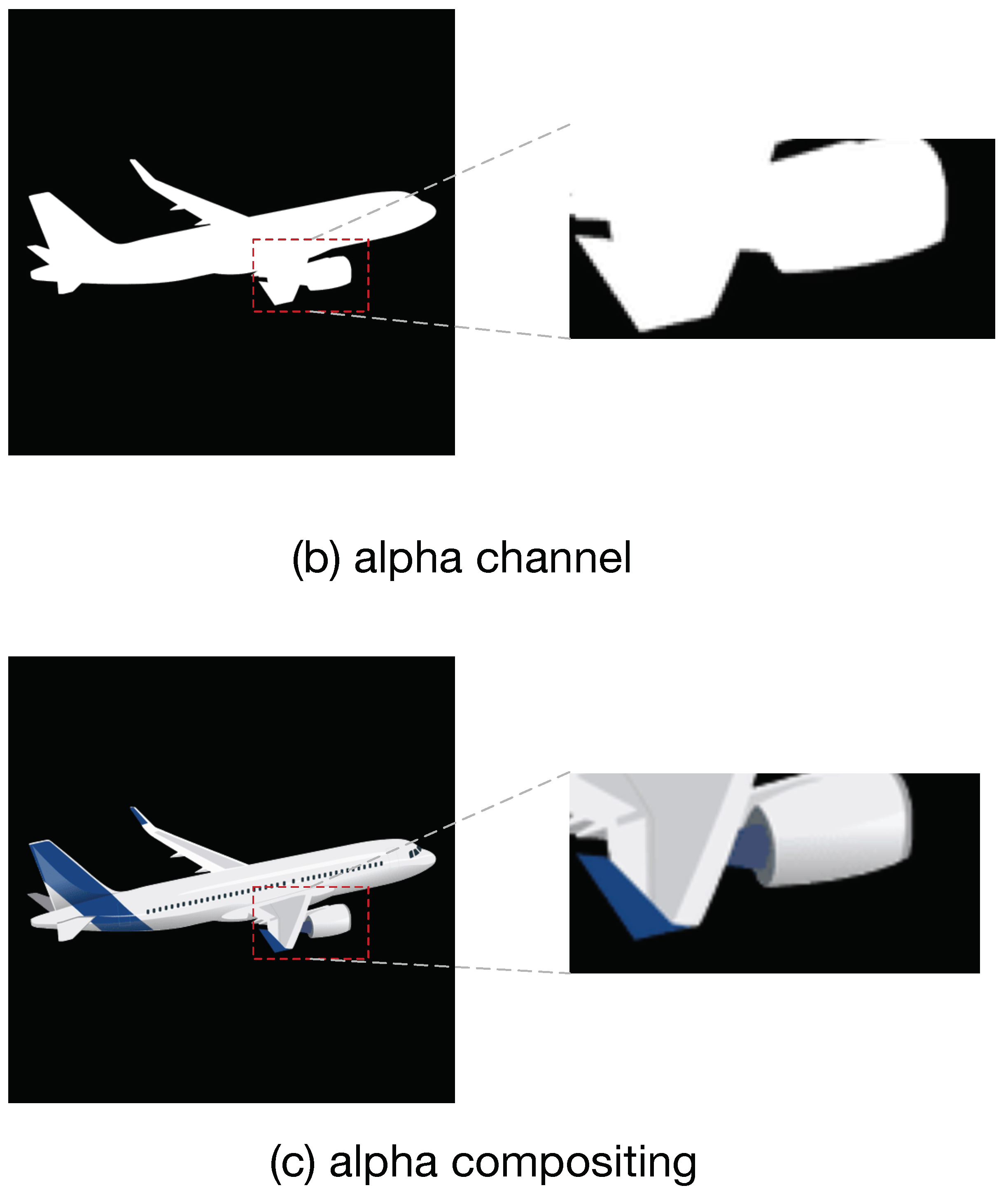 (b) alpha channel

(c) alpha compositing