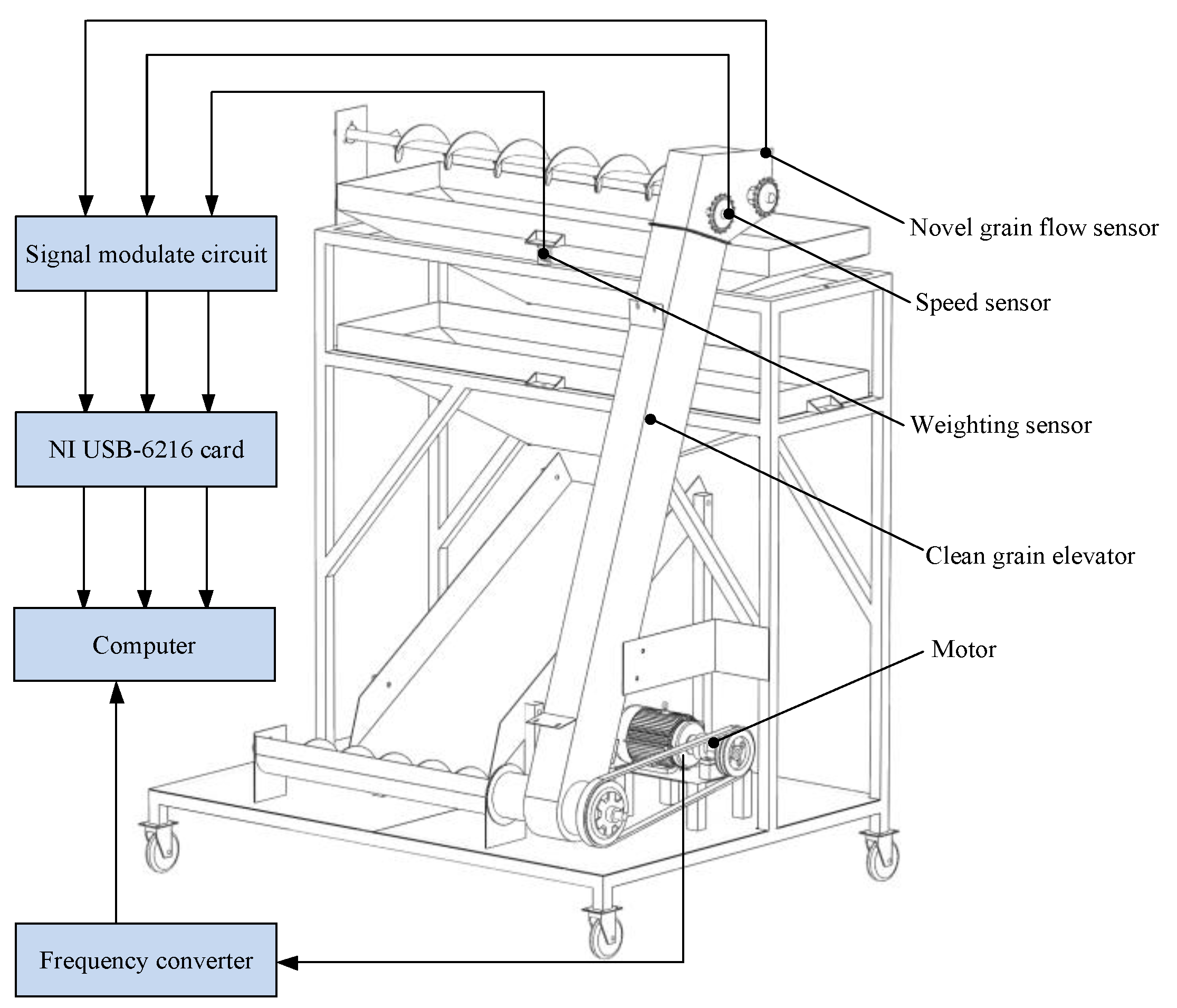 Signal modulate circuit

NI USB-6216 card

Computer

Frequency converter

Novel grain flow sensor

Speed sensor

Weighting sensor

Clean grain elevator

Motor