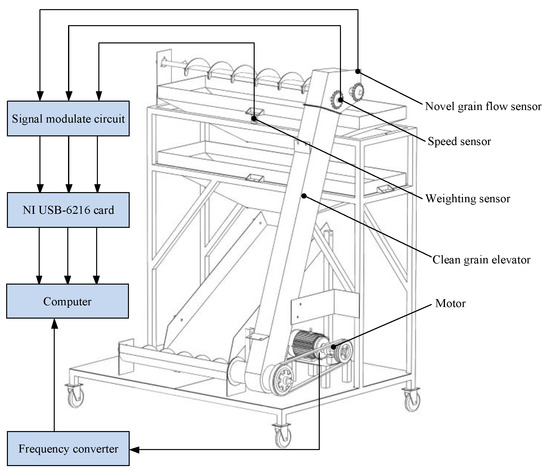 Signal modulate circuit

NI USB-6216 card

Computer

Frequency converter

Novel grain flow sensor

Speed sensor

Weighting sensor

Clean grain elevator

Motor