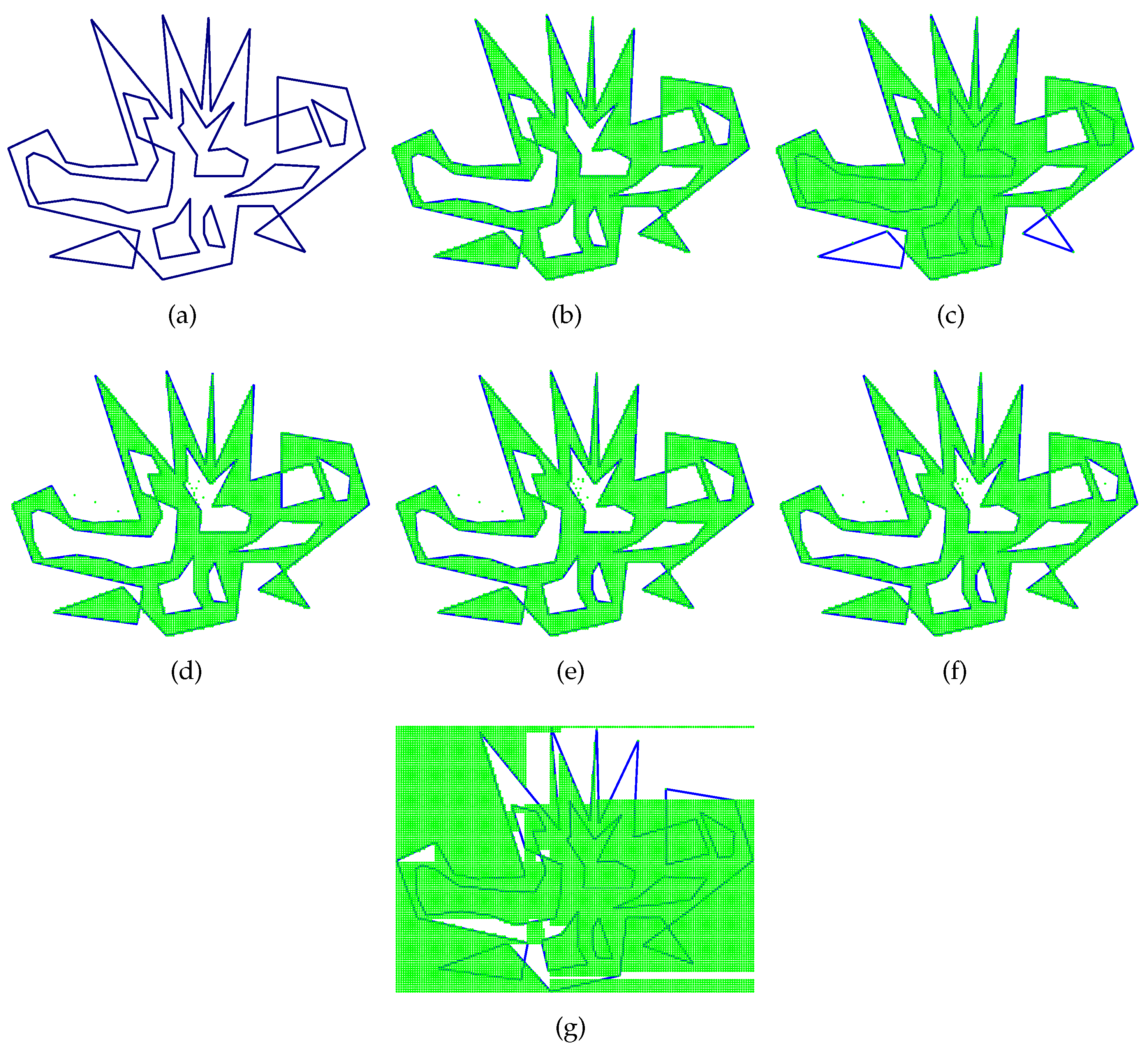 (a)

(b)

(c)

(d)

(e)

(f)

(g)