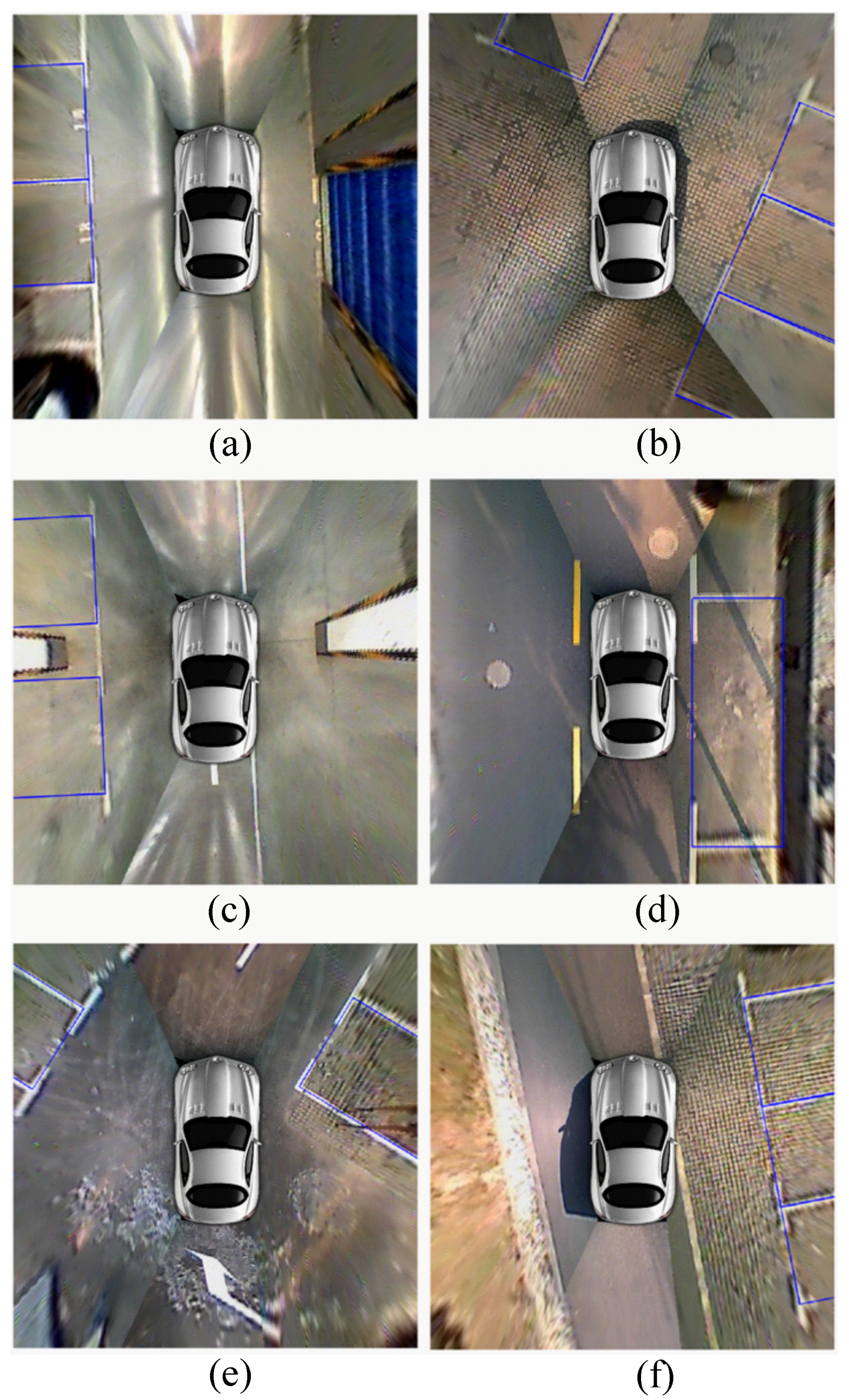 (a)

(b)

(c)

(d)

(e)

(f)