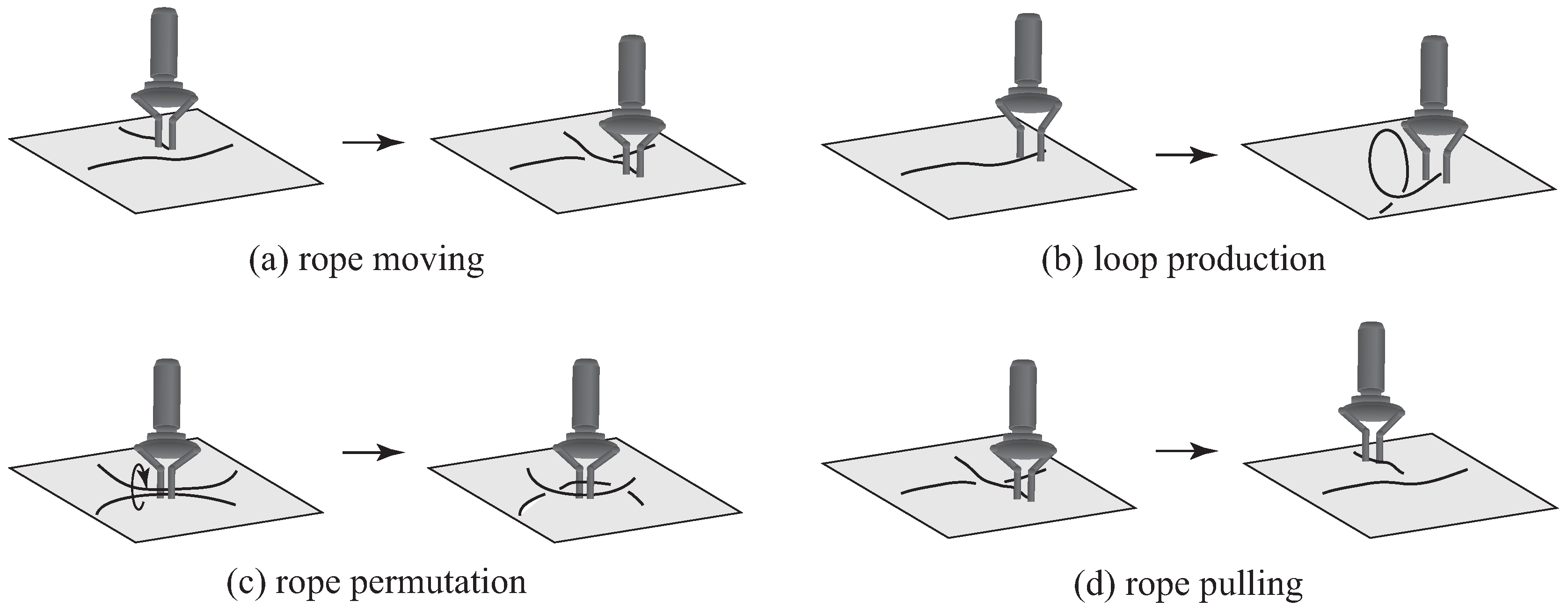 (a) rope moving

(b) loop production

(c) rope permutation

(d) rope pulling