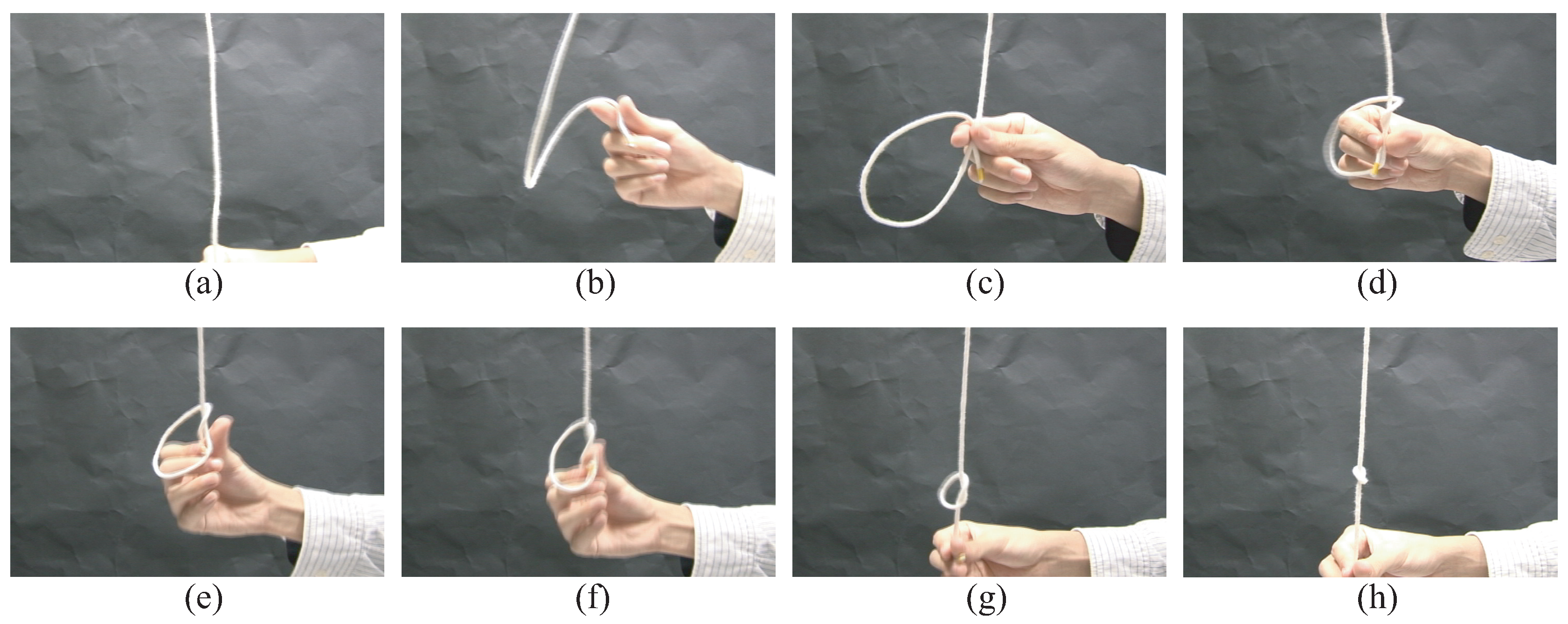 (a)

(b)

(c)

(d)

(e)

(f)

(g)

(h)