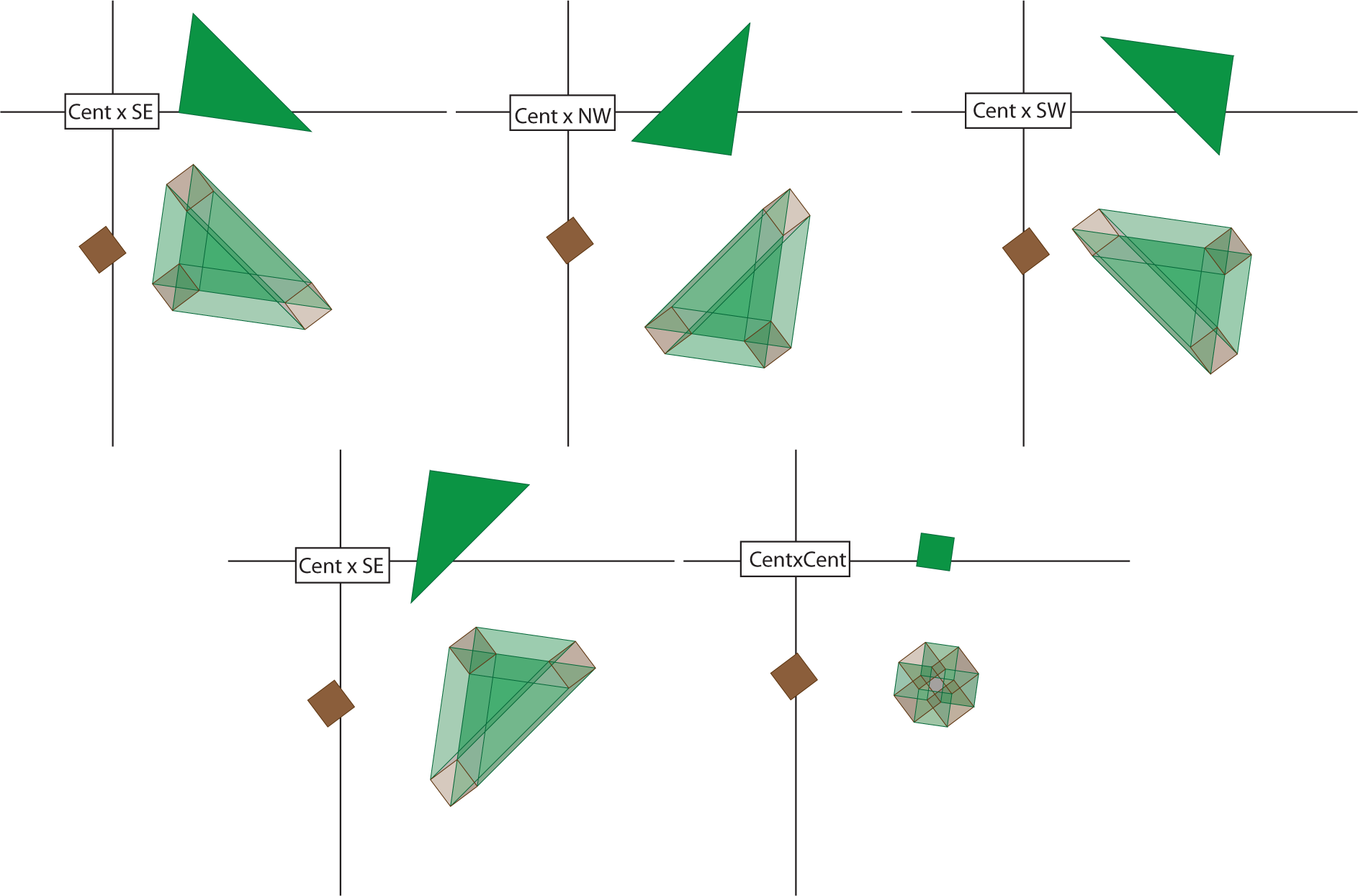 Cent x SE

Cent x NW

Cent x SW

Cent x SE

CentxCent