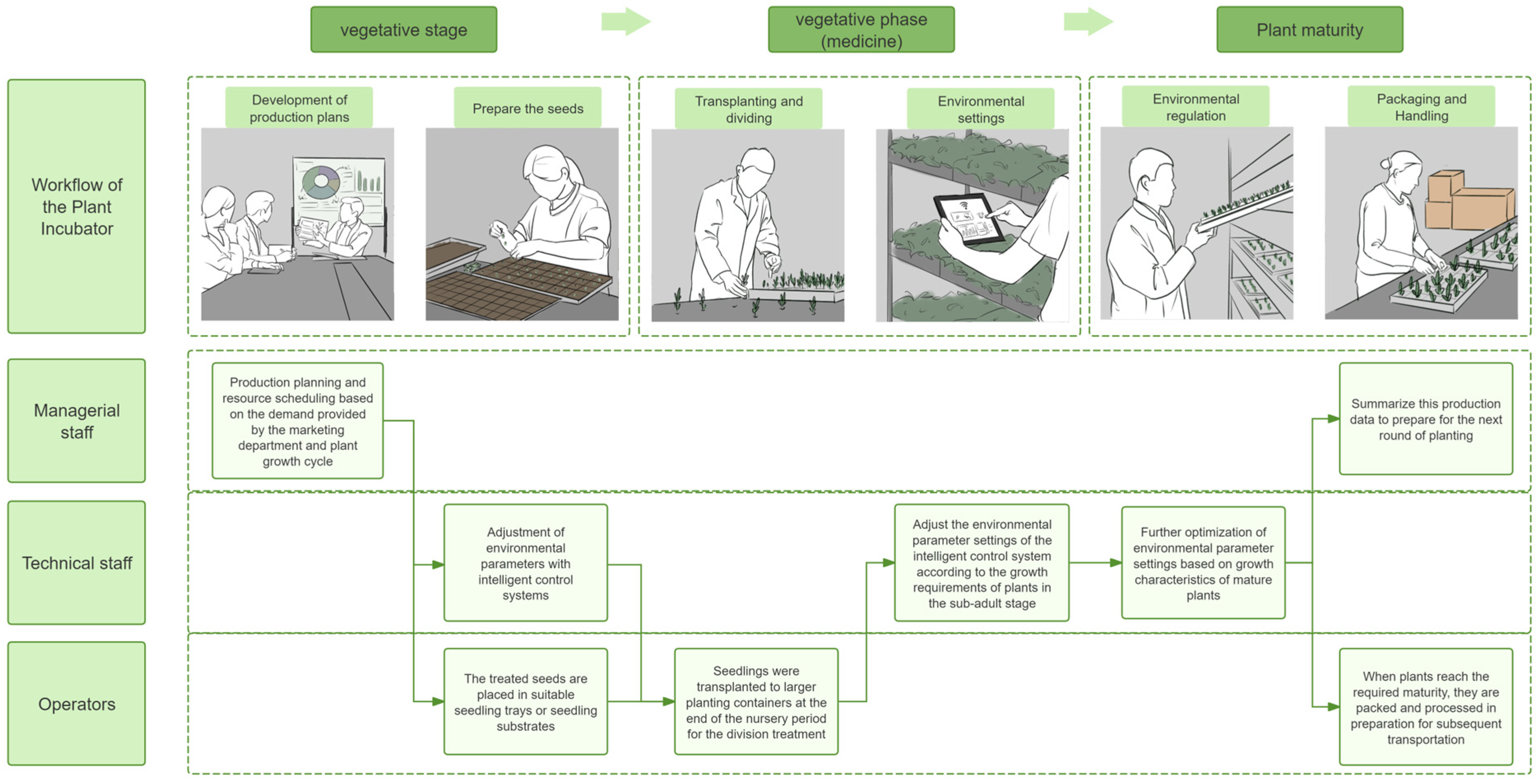 vegetative stage

vegetative phase (medicine)

Plant maturity

Workflow of the Plant Incubator

Development of production plans

Prepare the seeds

Transplanting and dividing

Environmental settings

Environmental regulation

Packaging and Handling

Managerial staff

Production planning and resource scheduling based on the demand provided by the marketing department and plant growth cycle

Summarize this production data to prepare for the next round of planting

Technical staff

Adjustment of environmental parameters with intelligent control systems

Adjust the environmental parameter settings of the intelligent control system according to the growth requirements of plants in the sub-adult stage

Further optimization of environmental parameter settings based on growth characteristics of mature plants

Operators

The treated seeds are placed in suitable seedling trays or seedling substrates

Seedlings were transplanted to larger planting containers at the end of the nursery period for the division treatment

When plants reach the required maturity, they are packed and processed in preparation for subsequent transportation