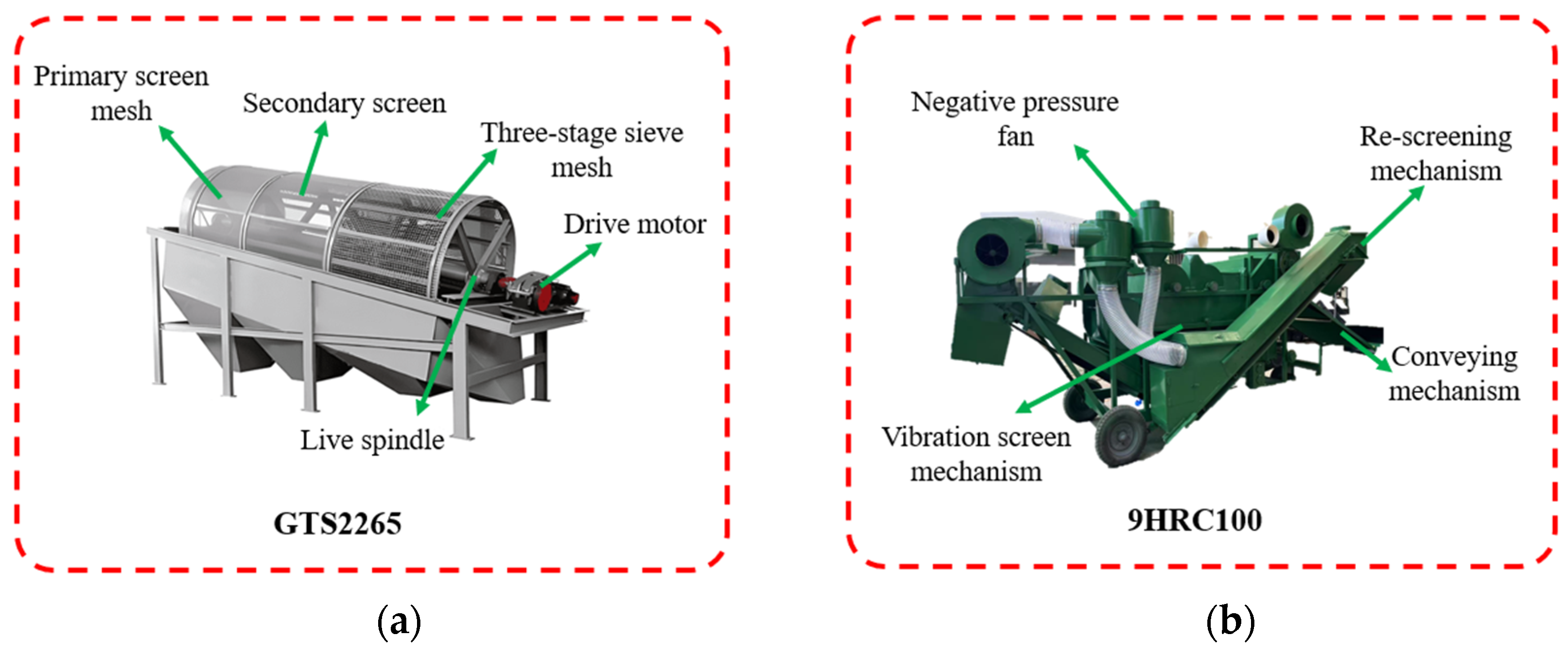 Primary screen mesh

Secondary screen

Three-stage sieve mesh

Drive motor

Live spindle

GTS2265

(a)

Negative pressure fan

Re-screening mechanism

Conveying mechanism

Vibration screen mechanism

9HRC100

(b)