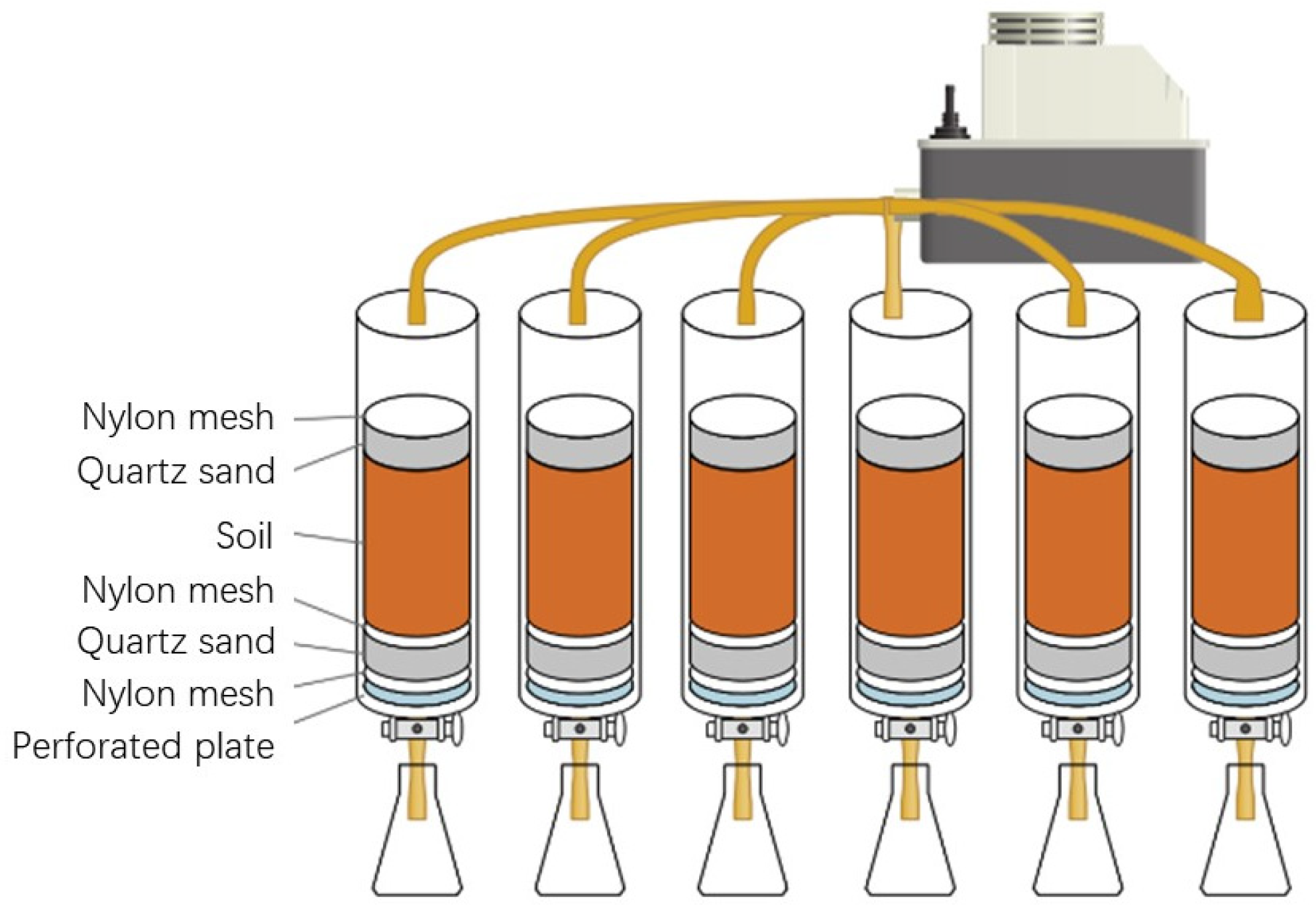 Nylon mesh
Quartz sand
Soil
Nylon mesh
Quartz sand
Nylon mesh
Perforated plate