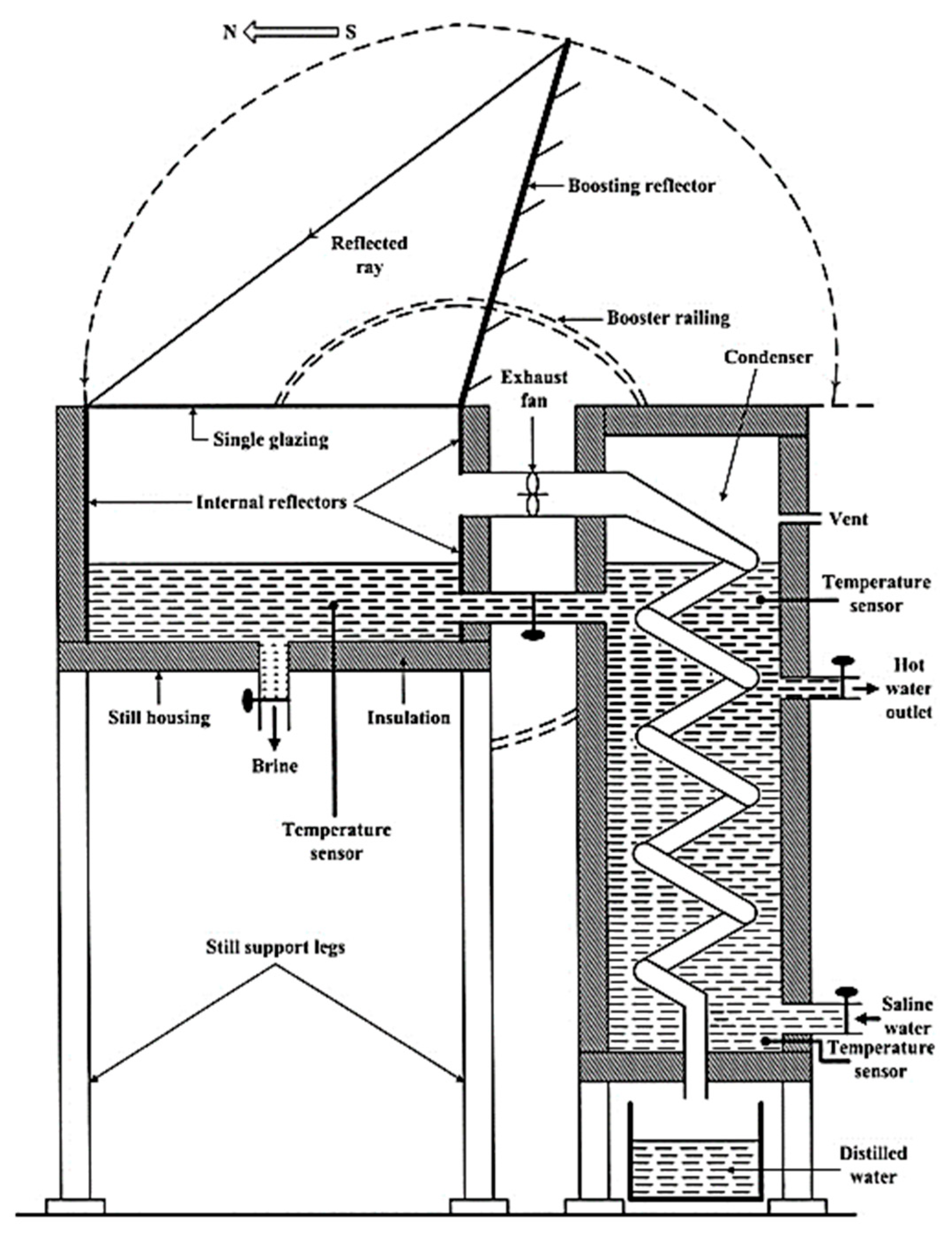 N S

Boosting reflector

Reflected ray

Booster railing

Condenser

Exhaust fan

Single glazing

Internal reflectors

Vent

Temperature sensor

Hot water outlet

Still housing

Insulation

Brine

Temperature sensor

Still support legs

Saline water

Temperature sensor

Distilled water