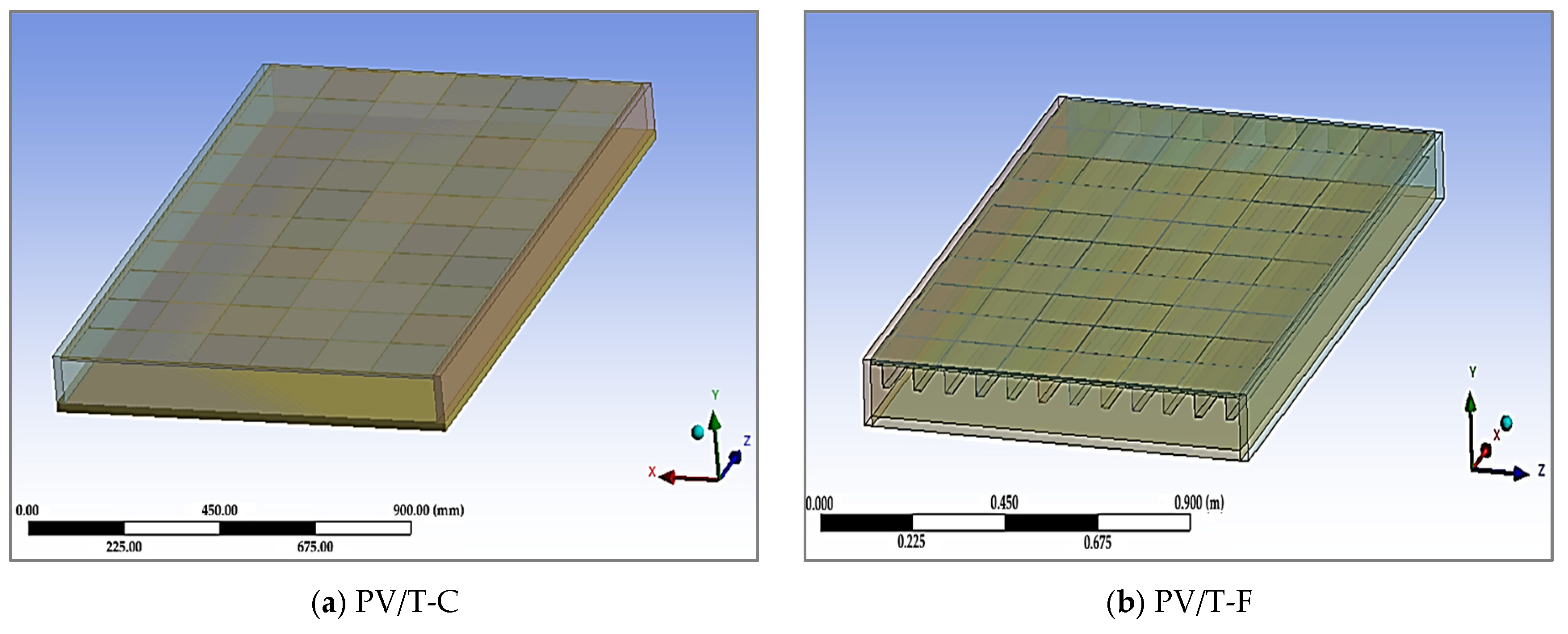 Y
Z
X
0.00
450.00
900.00 (mm)
225.00
675.00

(a) PV/T-C

Y
X
Z
0.000
0.450
0.900 (m)
0.225
0.675

(b) PV/T-F