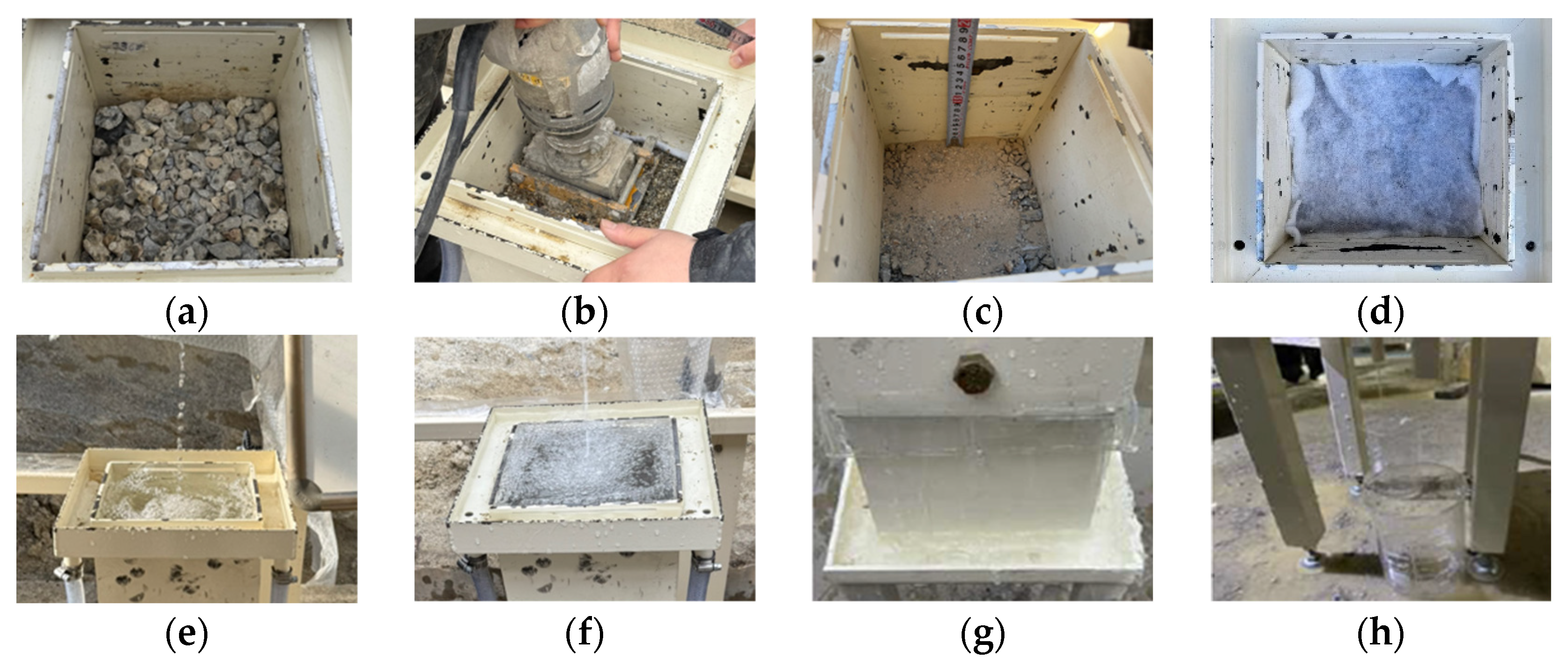 (a)
(b)
(c)
(d)
(e)
(f)
(g)
(h)