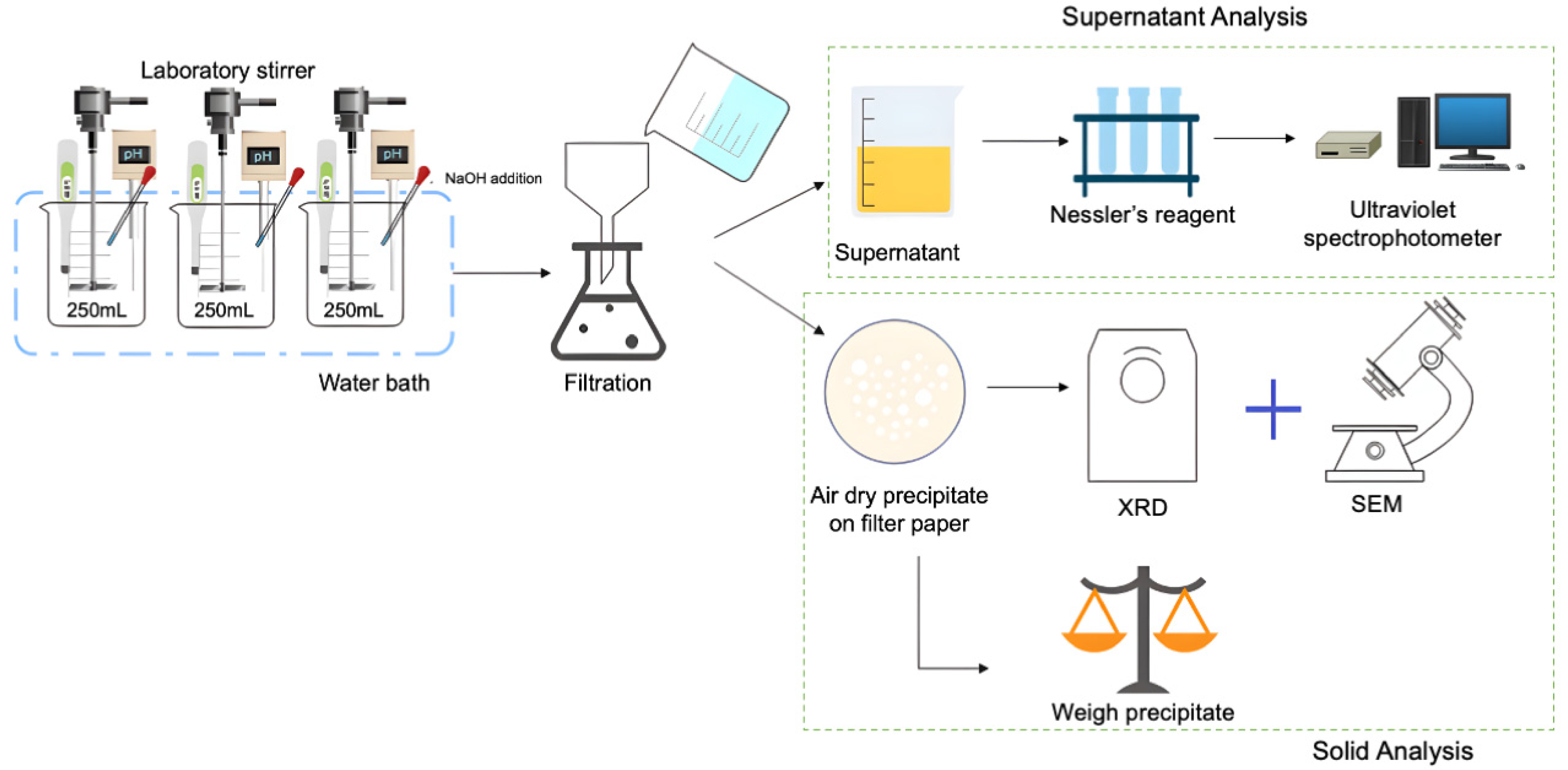 Supernatant Analysis

Laboratory stirrer

pH pH pH

NaOH addition

250mL 250mL 250mL

Water bath

Filtration

Supernatant

Nessler's reagent

Ultraviolet spectrophotometer

Air dry precipitate on filter paper

XRD

SEM

Weigh precipitate

Solid Analysis