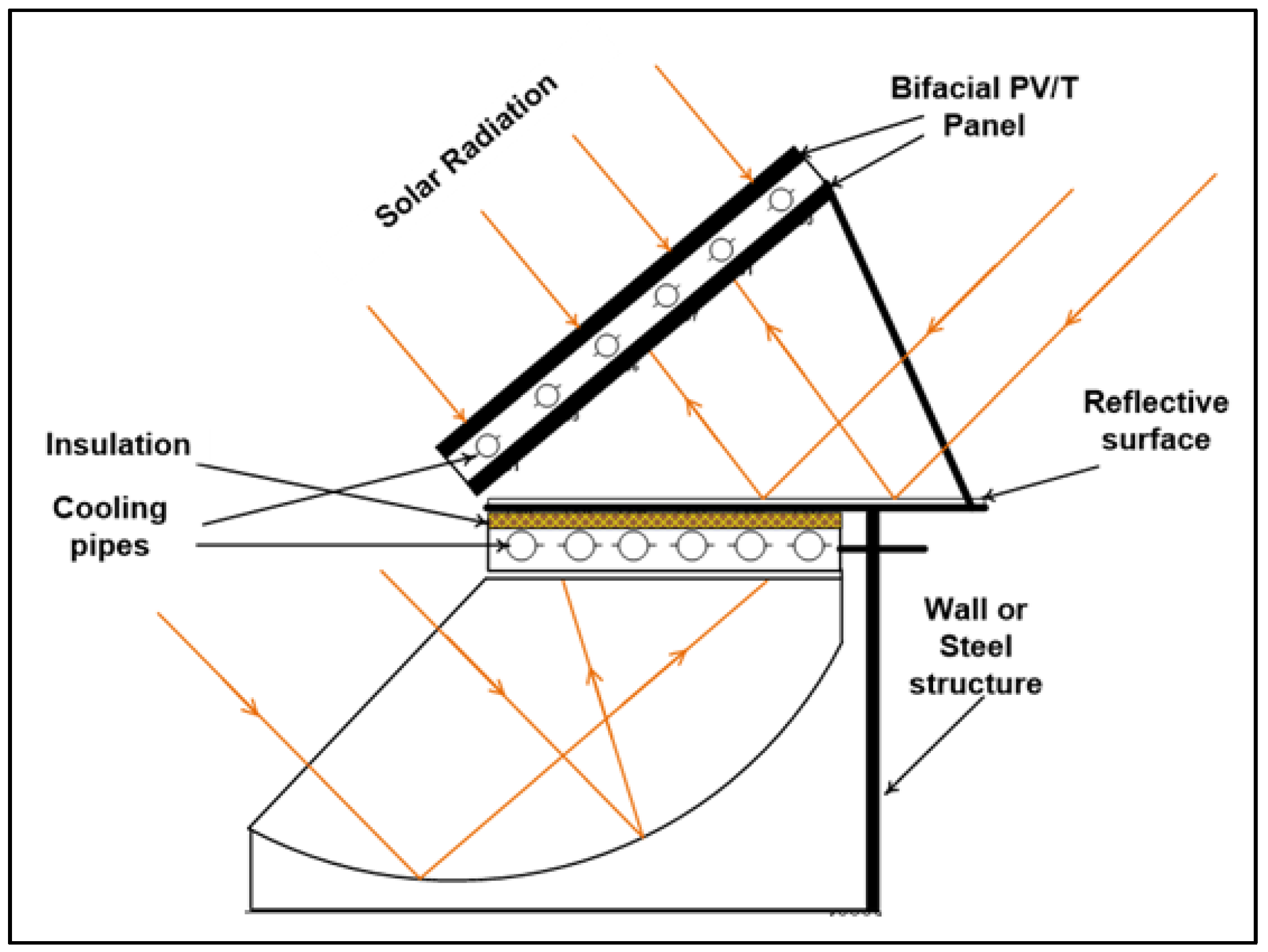 Solar Radiation

Bifacial PV/T Panel

Reflective surface

Insulation

Cooling pipes

Wall or Steel structure