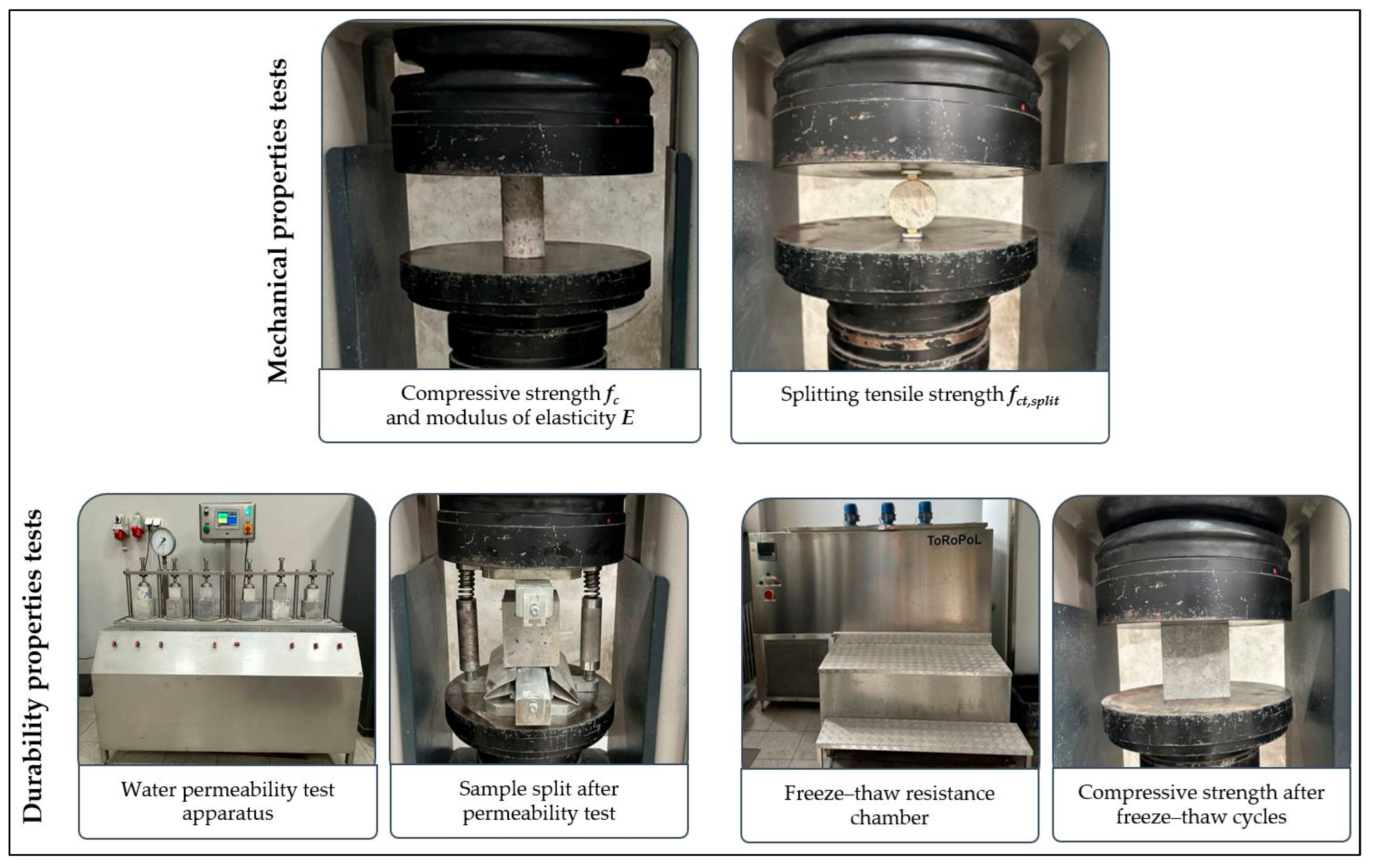 Mechanical properties tests

Compressive strength $f_c$ and modulus of elasticity $E$

Splitting tensile strength $f_{ct,split}$

Durability properties tests

Water permeability test apparatus

Sample split after permeability test

ToRoPoL

Freeze–thaw resistance chamber

Compressive strength after freeze–thaw cycles