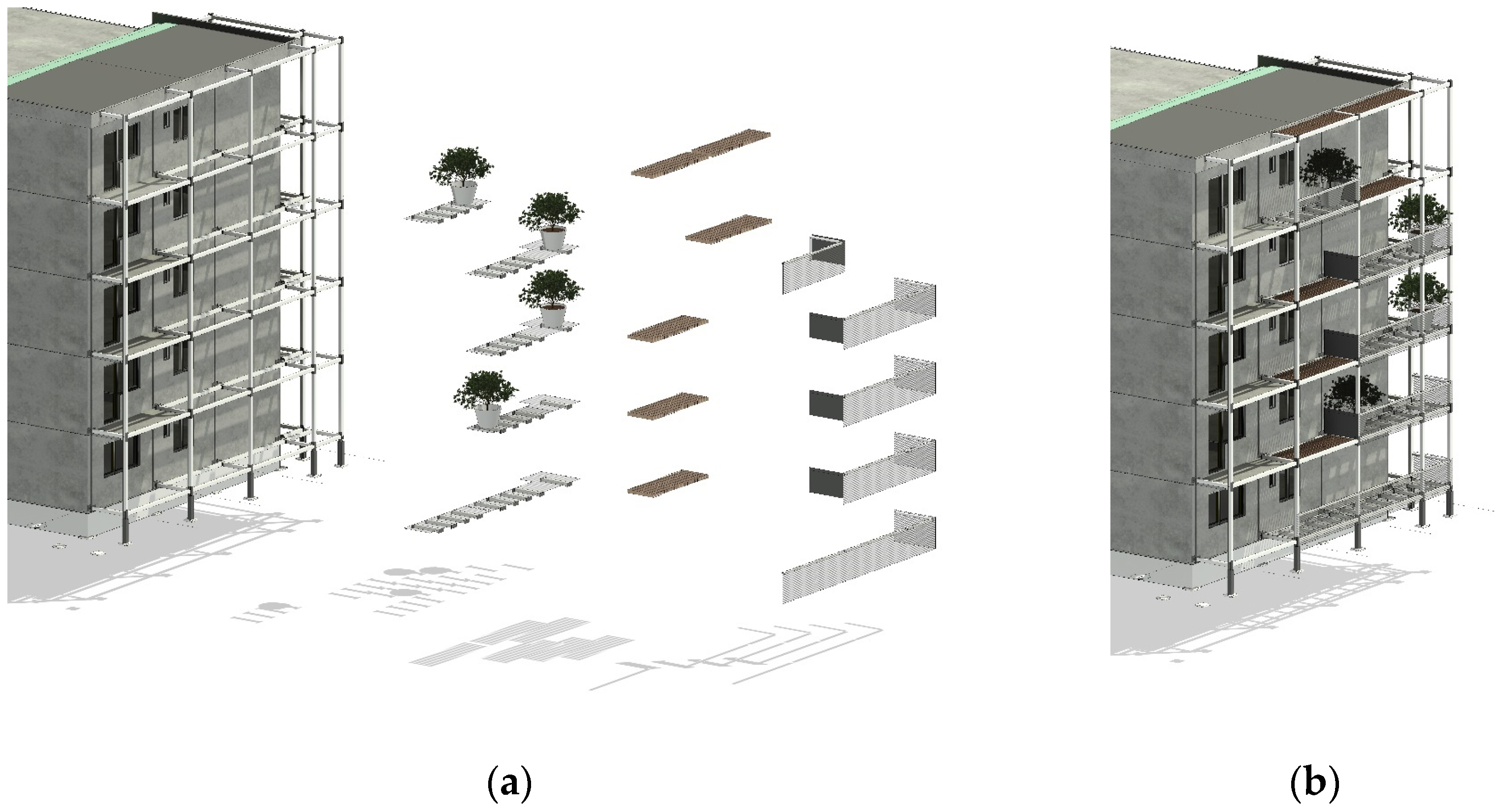 (a)

(b)