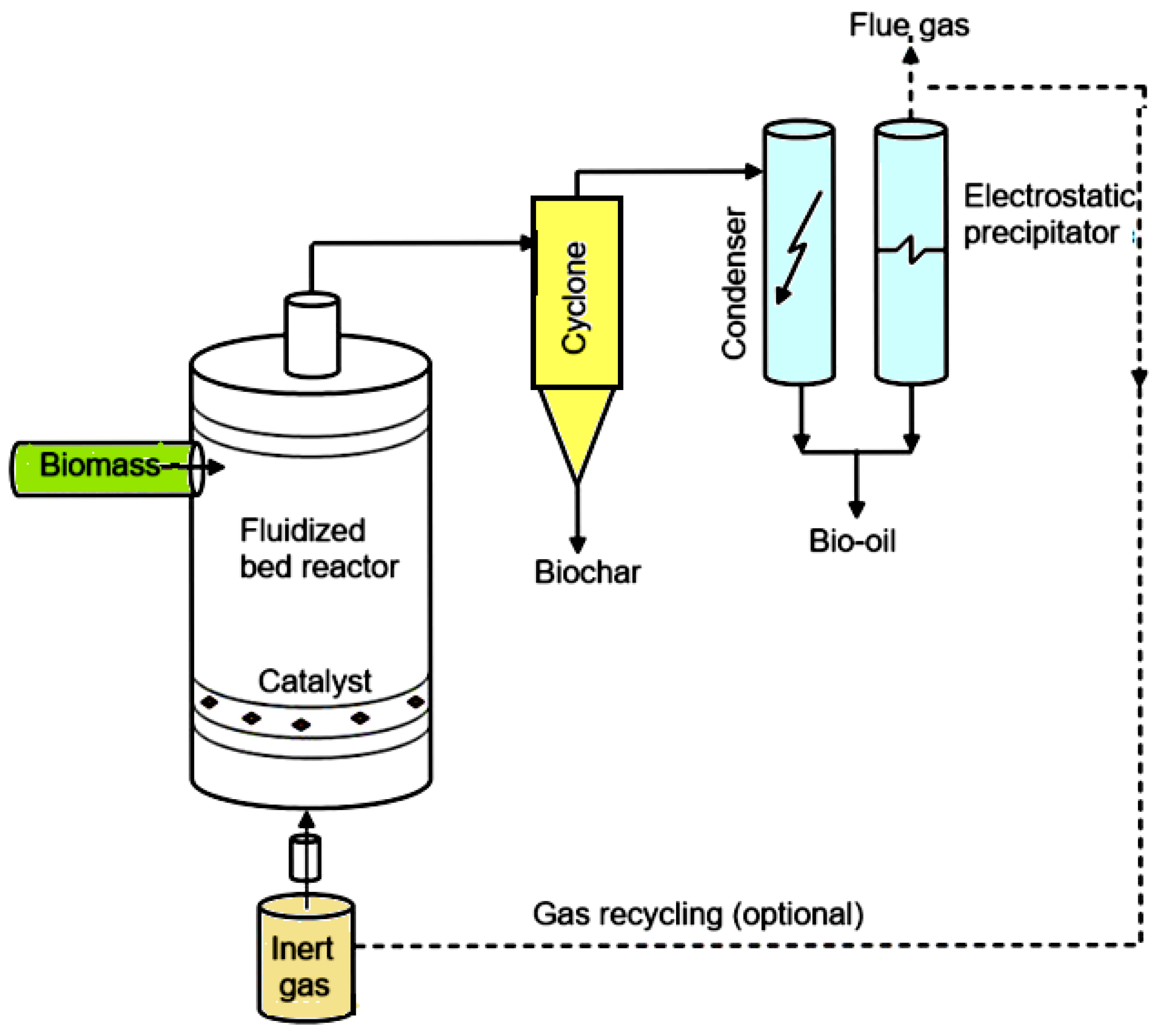 Flue gas

Electrostatic precipitator

Condenser

Cyclone

Biomass

Fluidized bed reactor

Biochar

Bio-oil

Catalyst

Gas recycling (optional)

Inert gas