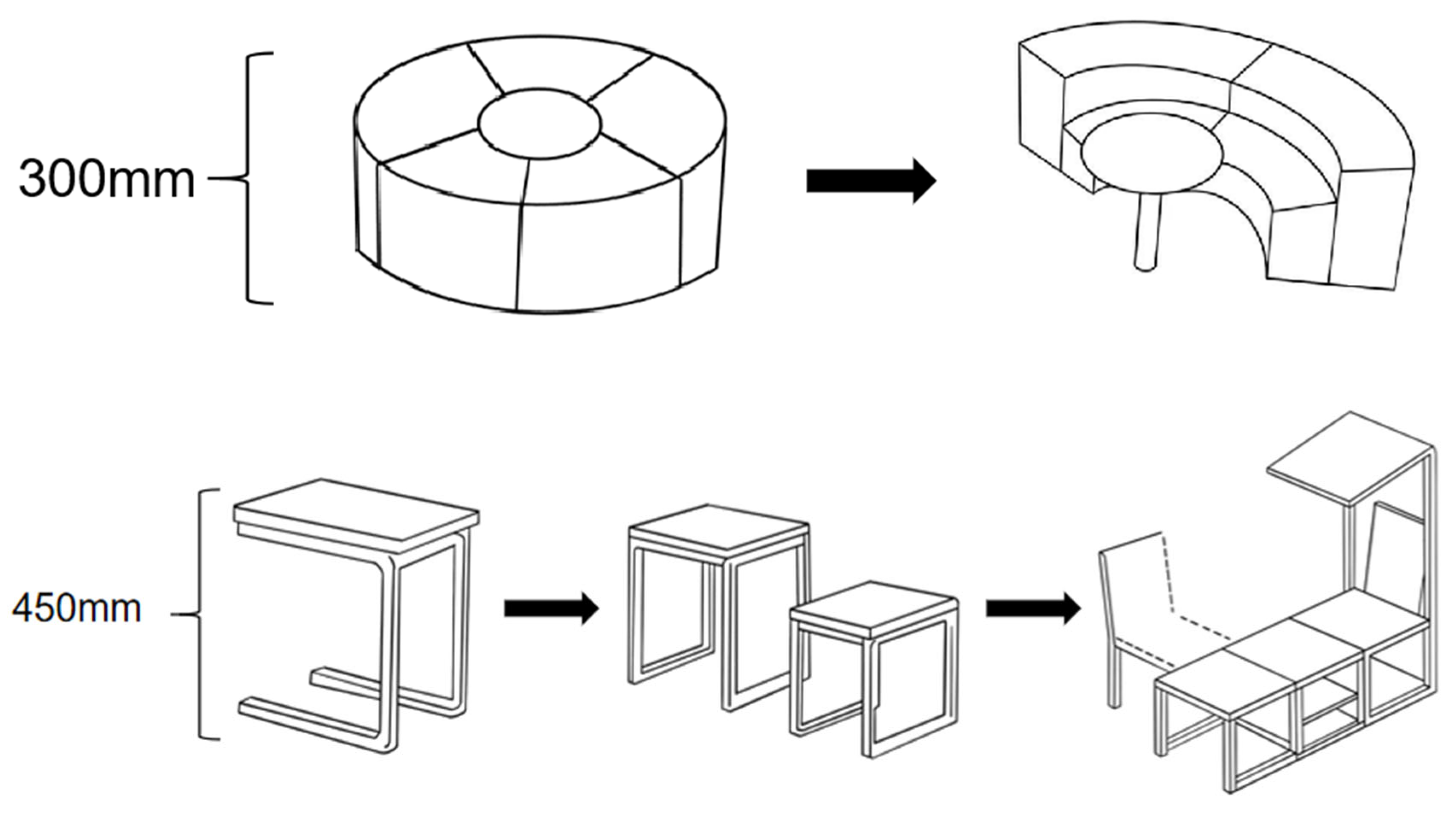 300mm

450mm