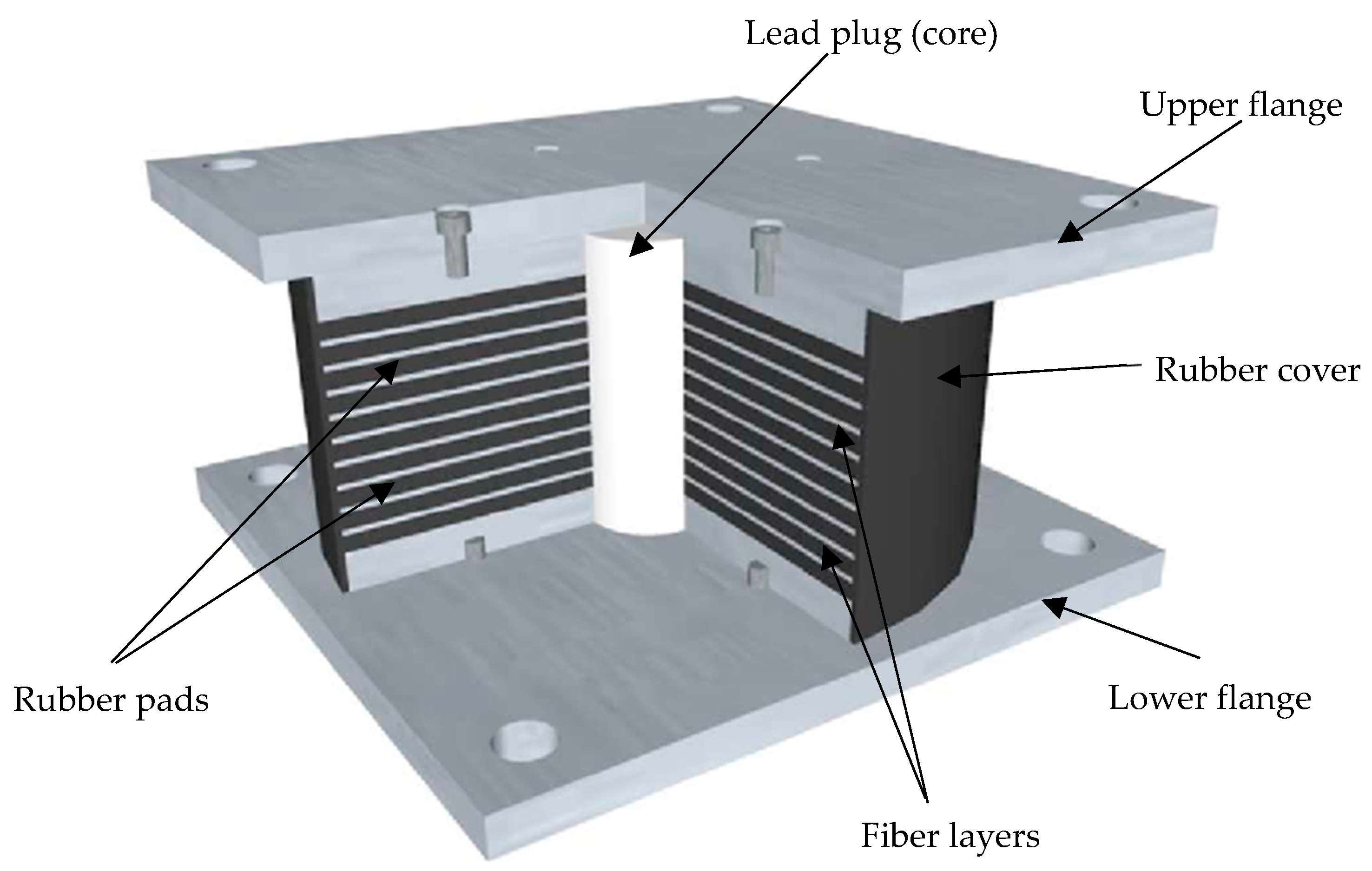 Lead plug (core)

Upper flange

Rubber cover

Rubber pads

Lower flange

Fiber layers