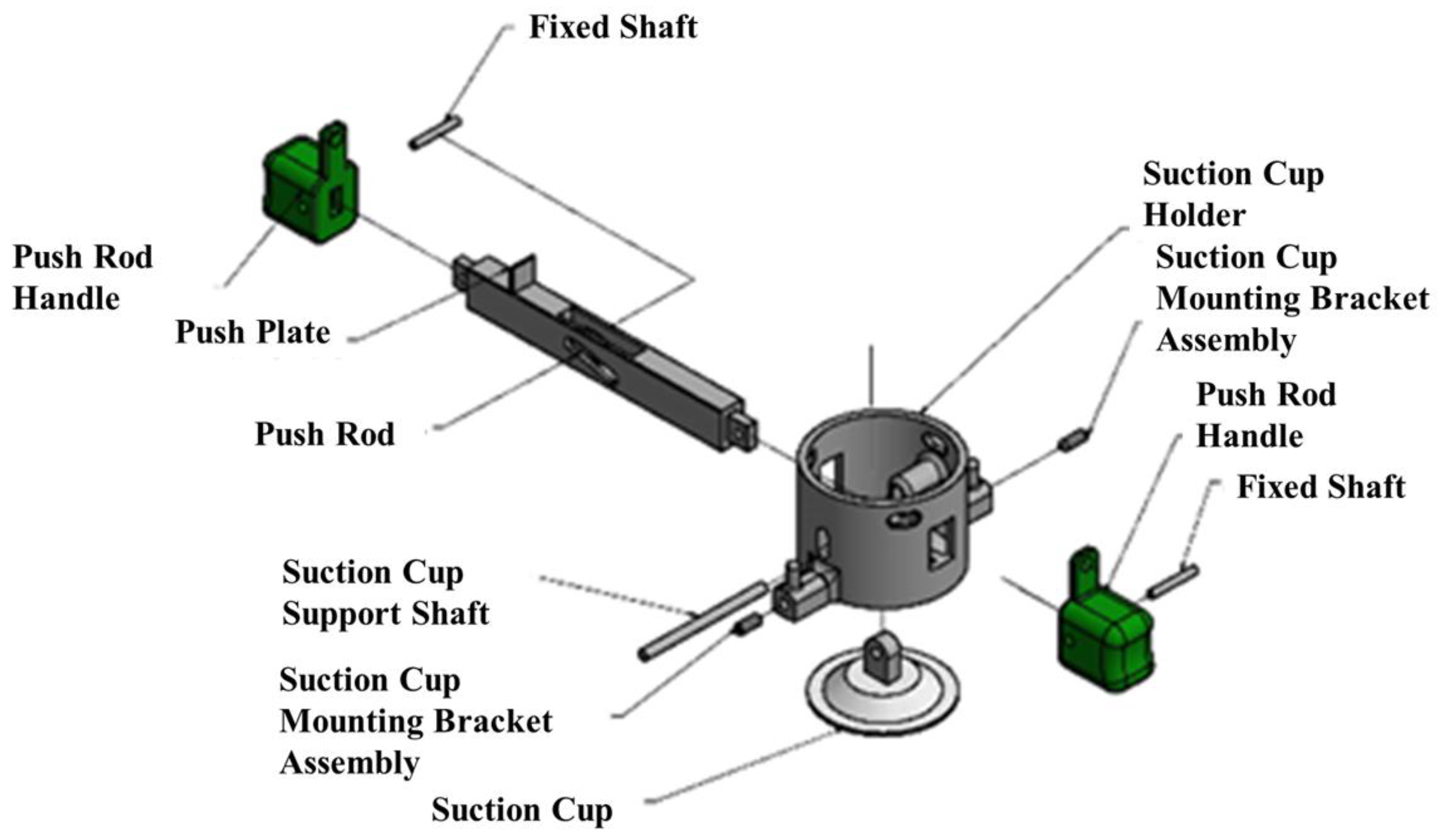 Fixed Shaft

Push Rod Handle

Push Plate

Push Rod

Suction Cup Holder

Suction Cup Mounting Bracket Assembly

Push Rod Handle

Fixed Shaft

Suction Cup Support Shaft

Suction Cup Mounting Bracket Assembly

Suction Cup