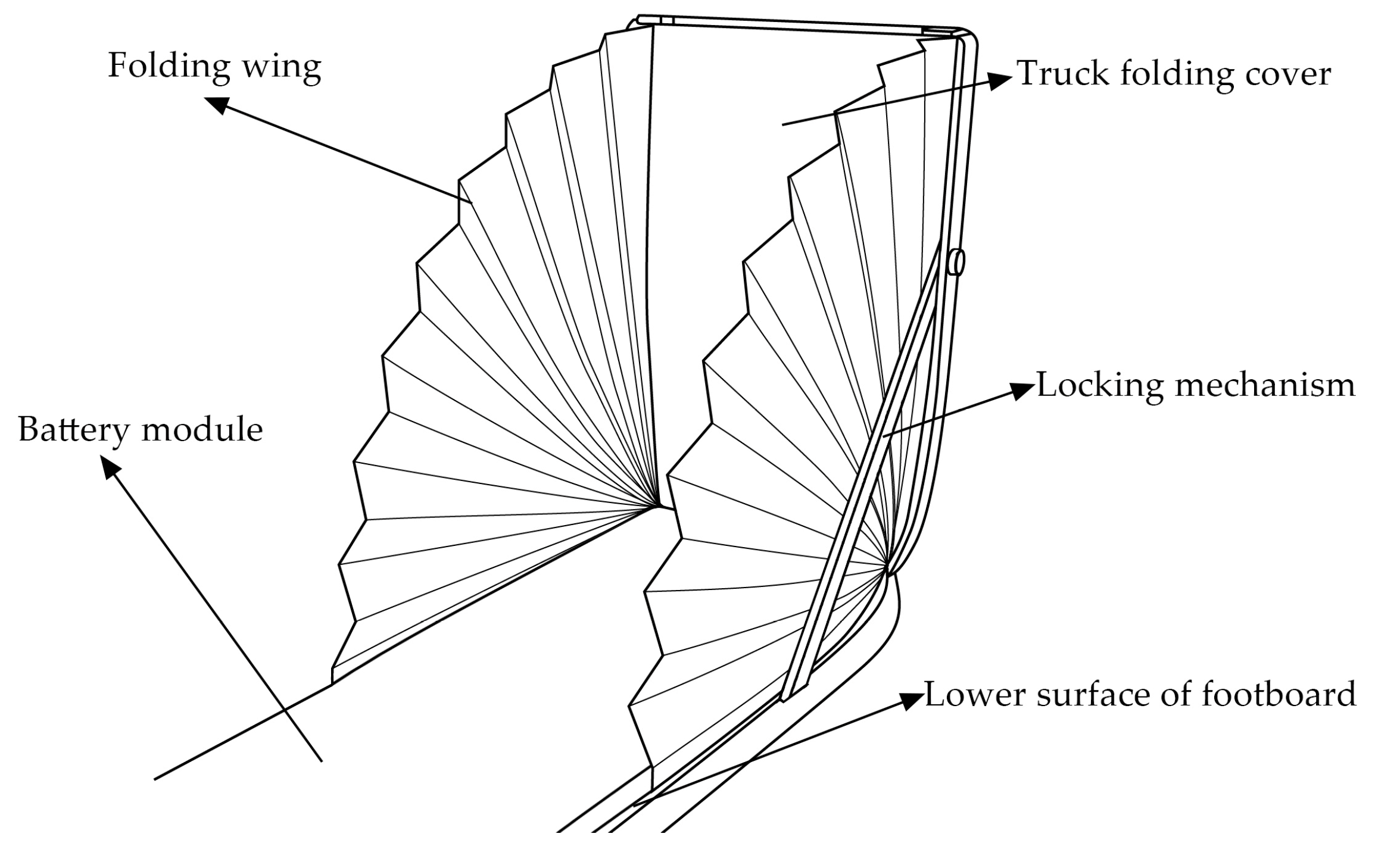 Folding wing

Truck folding cover

Locking mechanism

Battery module

Lower surface of footboard