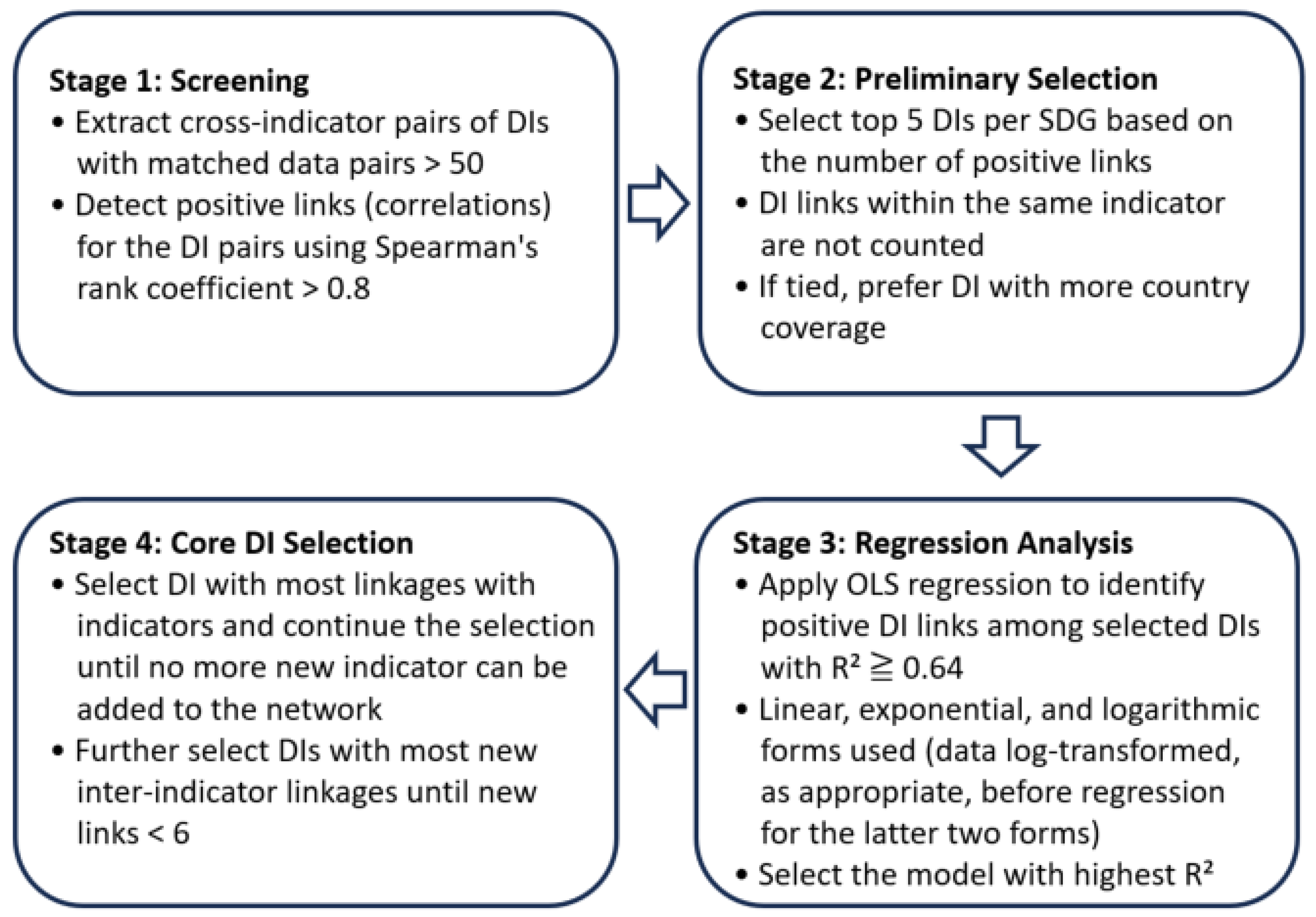 Stage 1: Screening
• Extract cross-indicator pairs of DIs with matched data pairs > 50
• Detect positive links (correlations) for the DI pairs using Spearman's rank coefficient > 0.8

Stage 2: Preliminary Selection
• Select top 5 DIs per SDG based on the number of positive links
• DI links within the same indicator are not counted
• If tied, prefer DI with more country coverage

Stage 3: Regression Analysis
• Apply OLS regression to identify positive DI links among selected DIs with $R^2 \geqq 0.64$
• Linear, exponential, and logarithmic forms used (data log-transformed, as appropriate, before regression for the latter two forms)
• Select the model with highest $R^2$

Stage 4: Core DI Selection
• Select DI with most linkages with indicators and continue the selection until no more new indicator can be added to the network
• Further select DIs with most new inter-indicator linkages until new links < 6