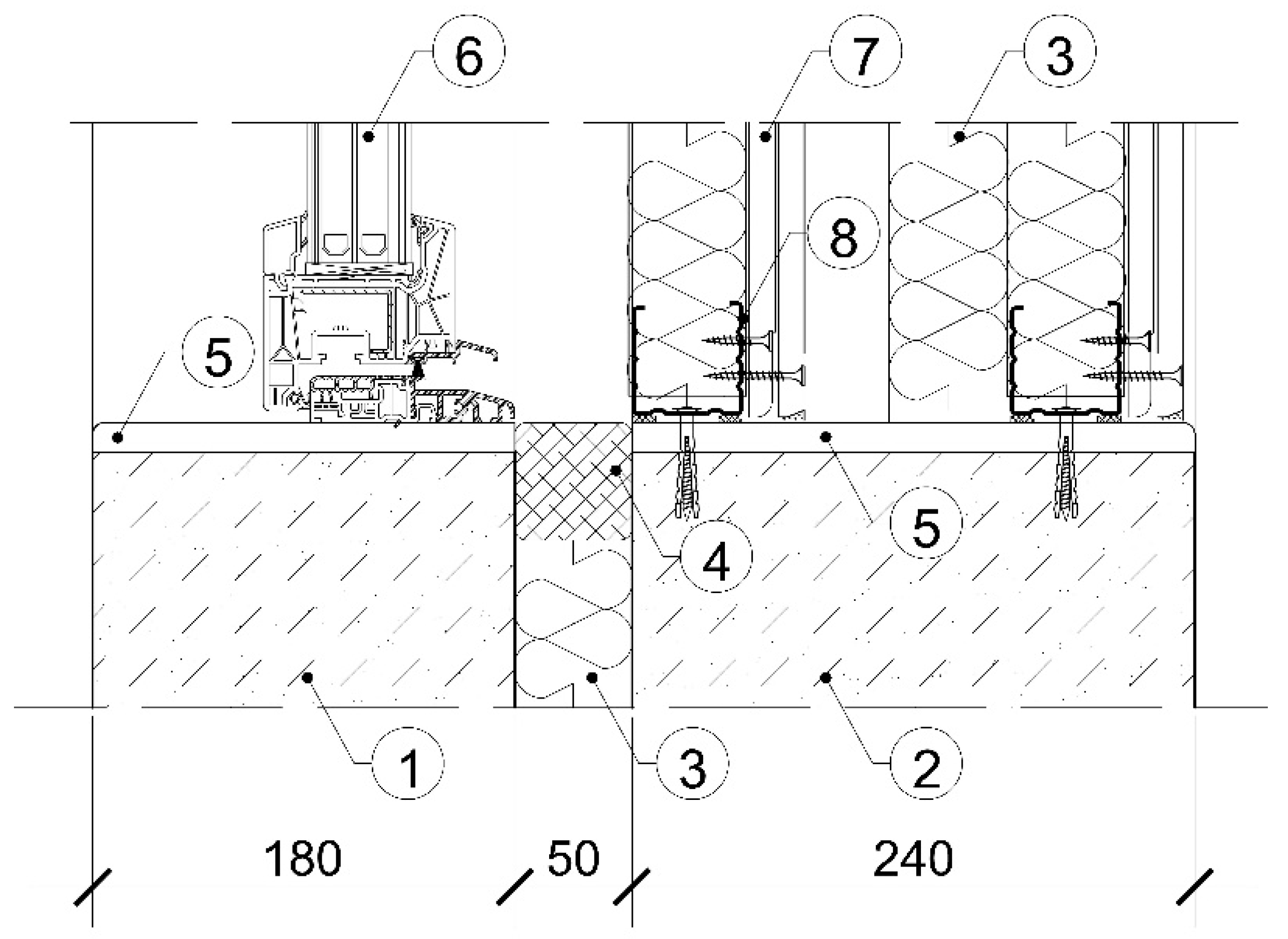 6
7
3
8
5
4
5
1
3
2
180
50
240