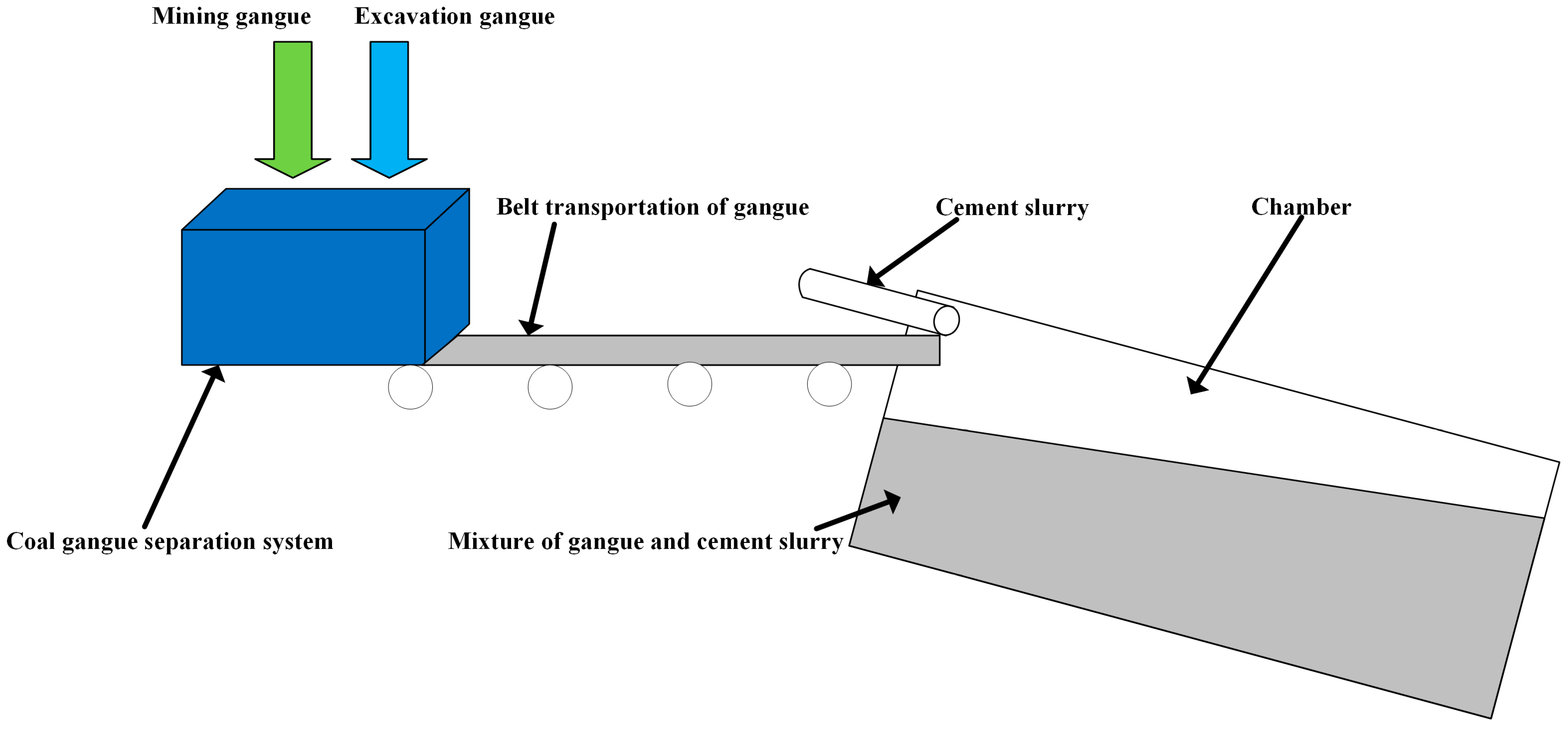 Mining gangue
Excavation gangue
Belt transportation of gangue
Cement slurry
Chamber
Coal gangue separation system
Mixture of gangue and cement slurry