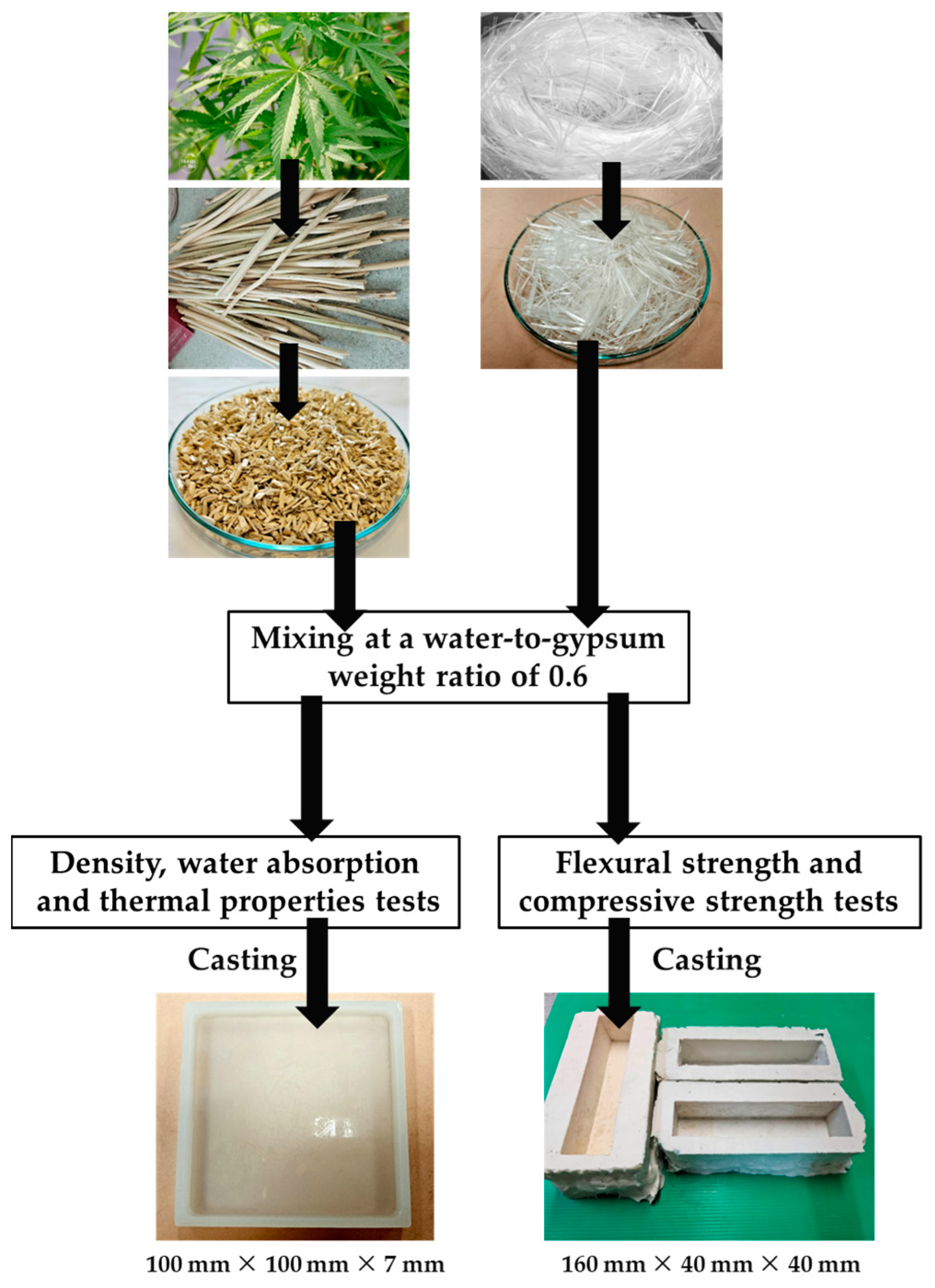 Mixing at a water-to-gypsum weight ratio of 0.6

Density, water absorption and thermal properties tests

Flexural strength and compressive strength tests

Casting

Casting

100 mm × 100 mm × 7 mm

160 mm × 40 mm × 40 mm