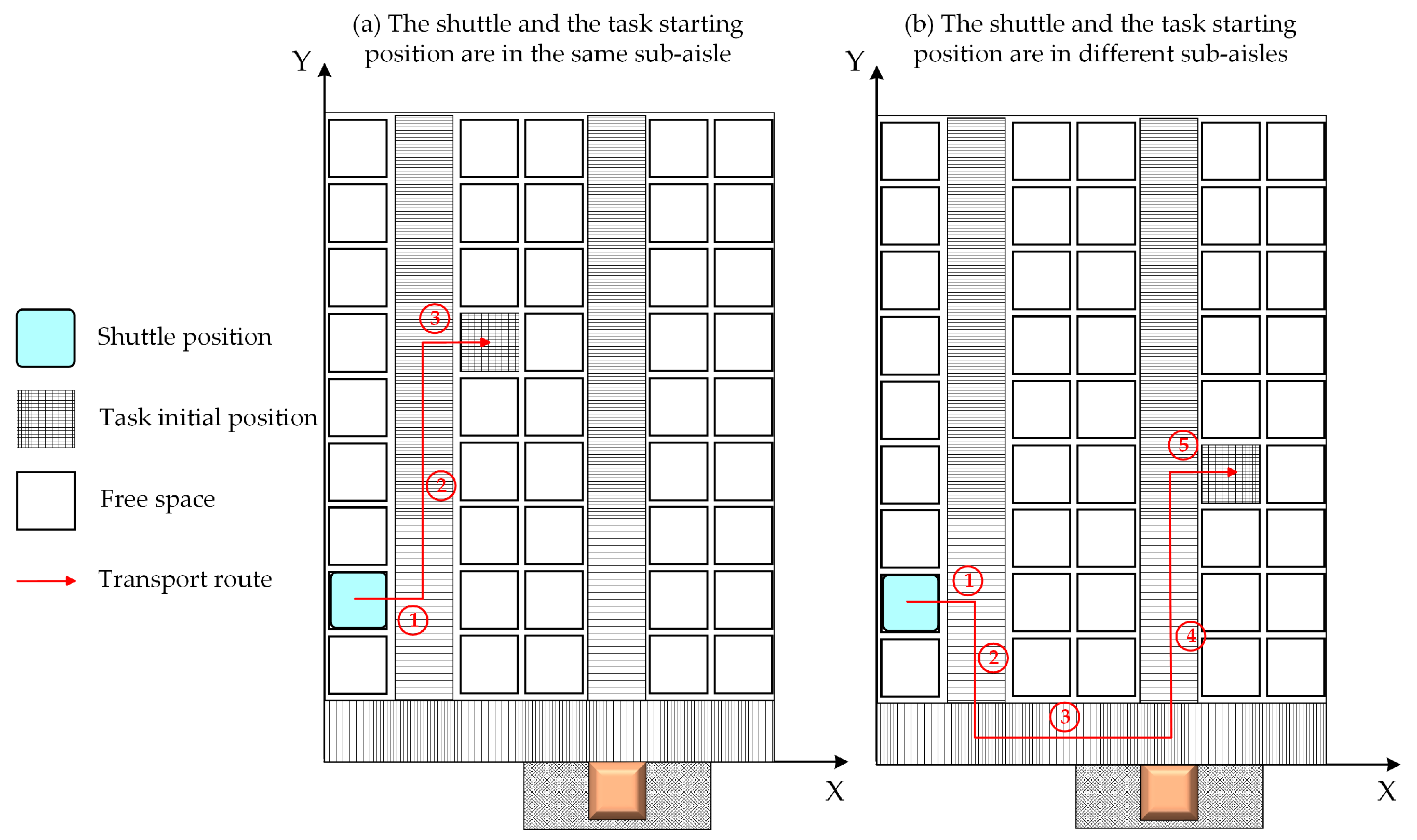 Shuttle position

Task initial position

Free space

Transport route

(a) The shuttle and the task starting position are in the same sub-aisle

Y

3

2

1

X

(b) The shuttle and the task starting position are in different sub-aisles

Y

5

1

4

2

3

X