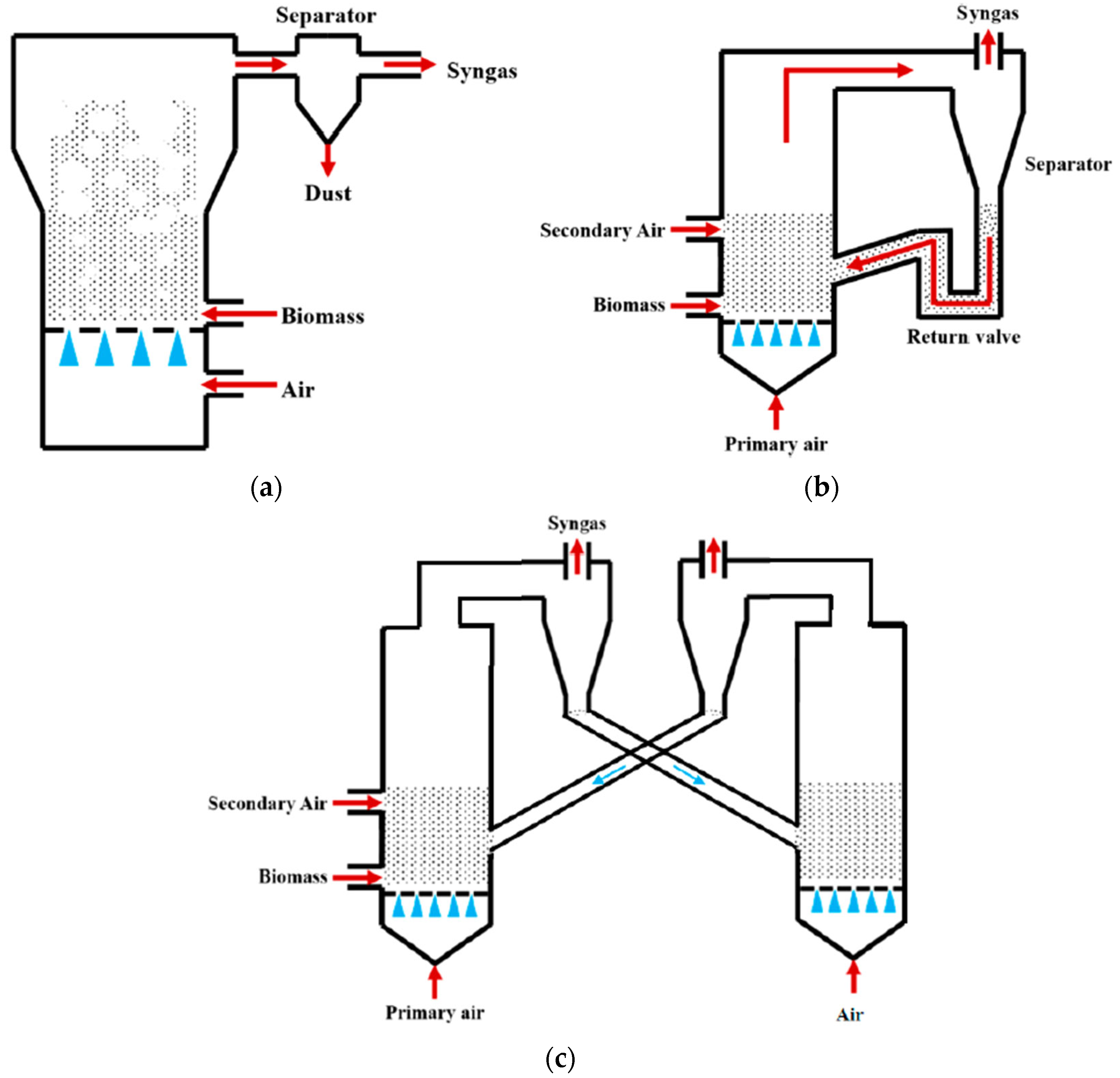 Separator
Syngas
Dust
Biomass
Air
(a)

Syngas
Separator
Secondary Air
Biomass
Return valve
Primary air
(b)

Syngas
Secondary Air
Biomass
Primary air
Air
(c)