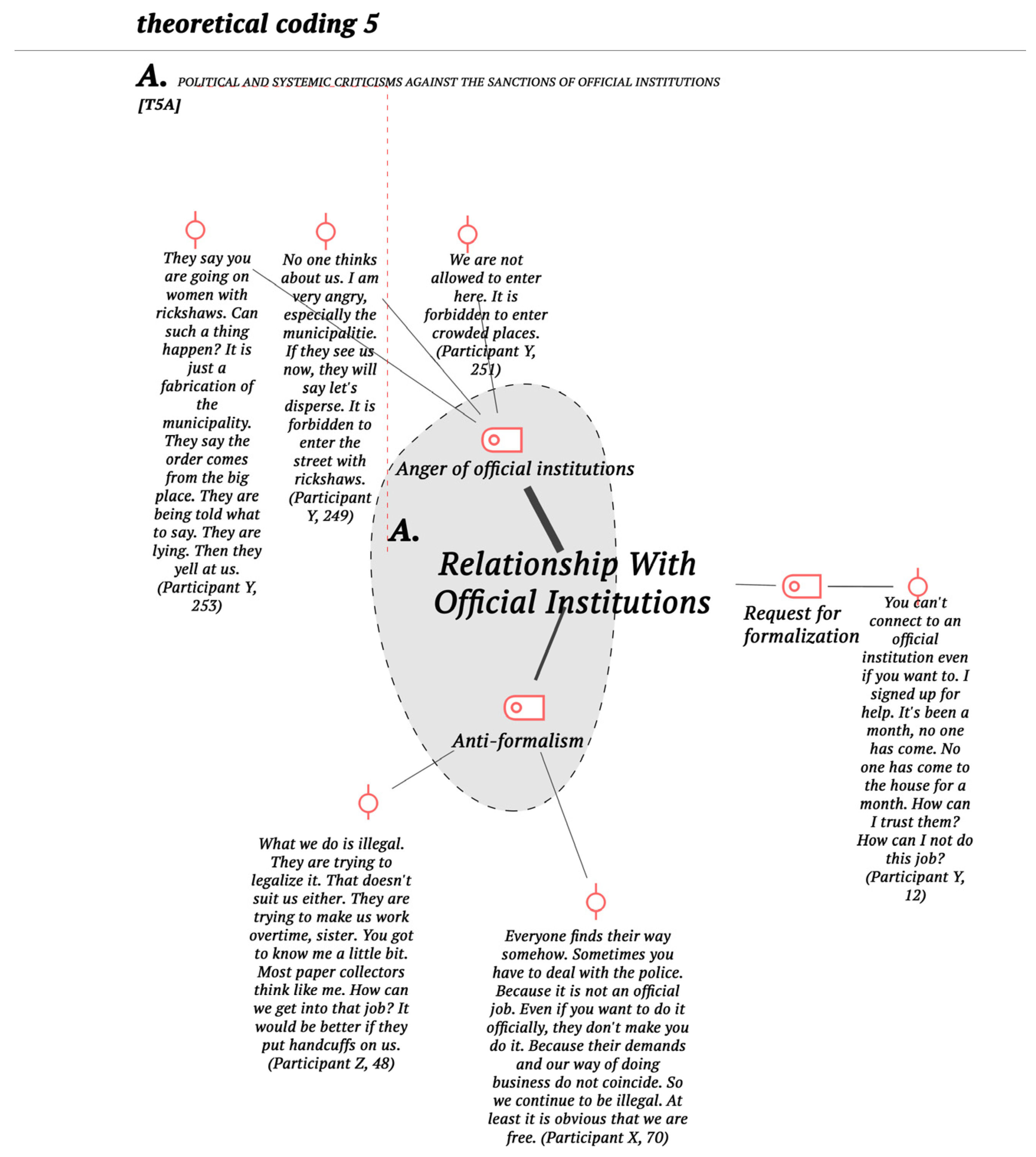 theoretical coding 5

A. POLITICAL AND SYSTEMIC CRITICISMS AGAINST THE SANCTIONS OF OFFICIAL INSTITUTIONS
[T5A]

They say you are going on women with rickshaws. Can such a thing happen? It is just a fabrication of the municipality. They say the order comes from the big place. They are being told what to say. They are lying. Then they yell at us. (Participant Y, 253)

No one thinks about us. I am very angry, especially the municipalitie. If they see us now, they will say let's disperse. It is forbidden to enter the street with rickshaws. (Participant Y, 249)

We are not allowed to enter here. It is forbidden to enter crowded places. (Participant Y, 251)

Anger of official institutions

A.

Relationship With Official Institutions

Request for formalization

You can't connect to an official institution even if you want to. I signed up for help. It's been a month, no one has come. No one has come to the house for a month. How can I trust them? How can I not do this job? (Participant Y, 12)

Anti-formalism

What we do is illegal. They are trying to legalize it. That doesn't suit us either. They are trying to make us work overtime, sister. You got to know me a little bit. Most paper collectors think like me. How can we get into that job? It would be better if they put handcuffs on us. (Participant Z, 48)

Everyone finds their way somehow. Sometimes you have to deal with the police. Because it is not an official job. Even if you want to do it officially, they don't make you do it. Because their demands and our way of doing business do not coincide. So we continue to be illegal. At least it is obvious that we are free. (Participant X, 70)