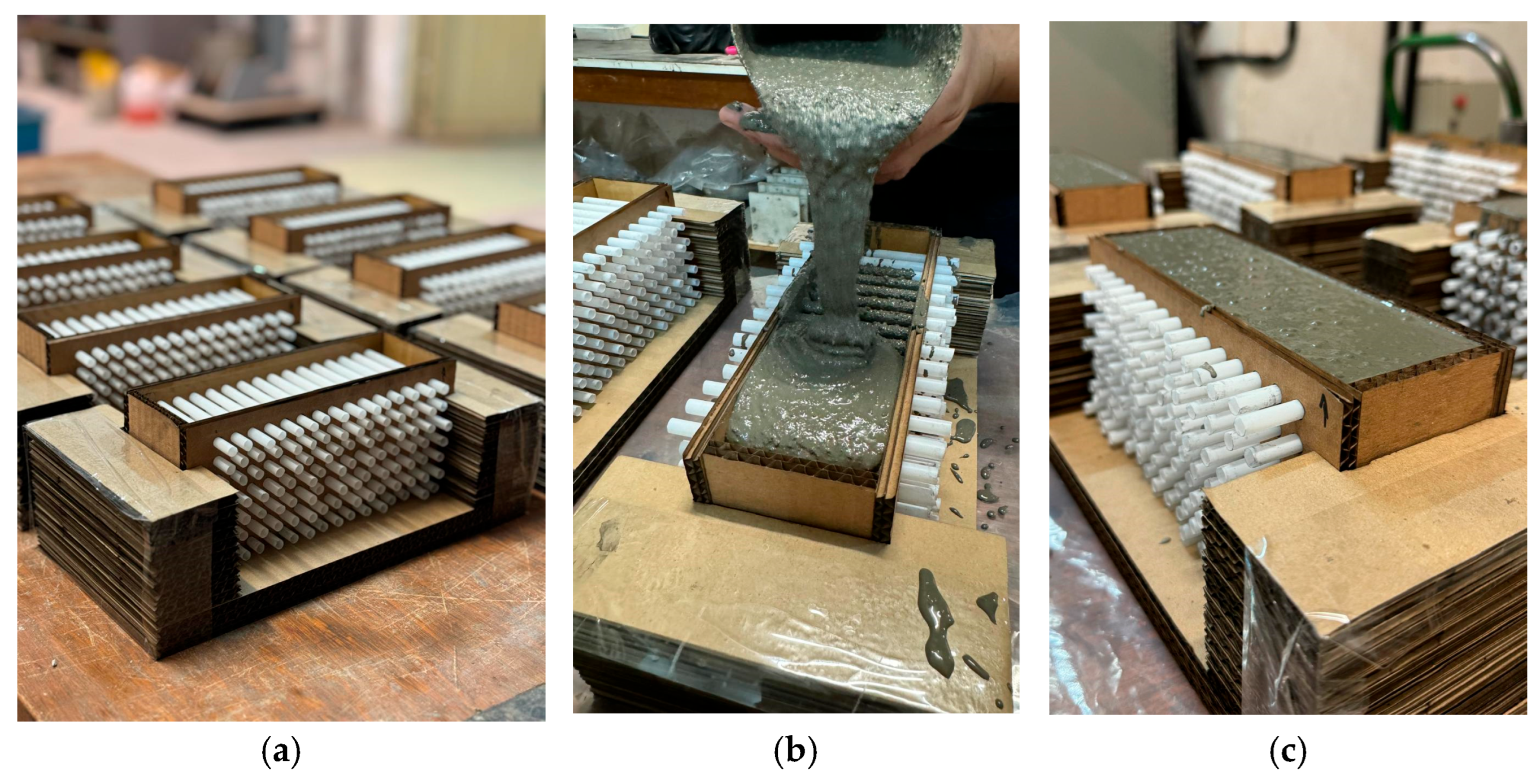 (a)

(b)

(c)