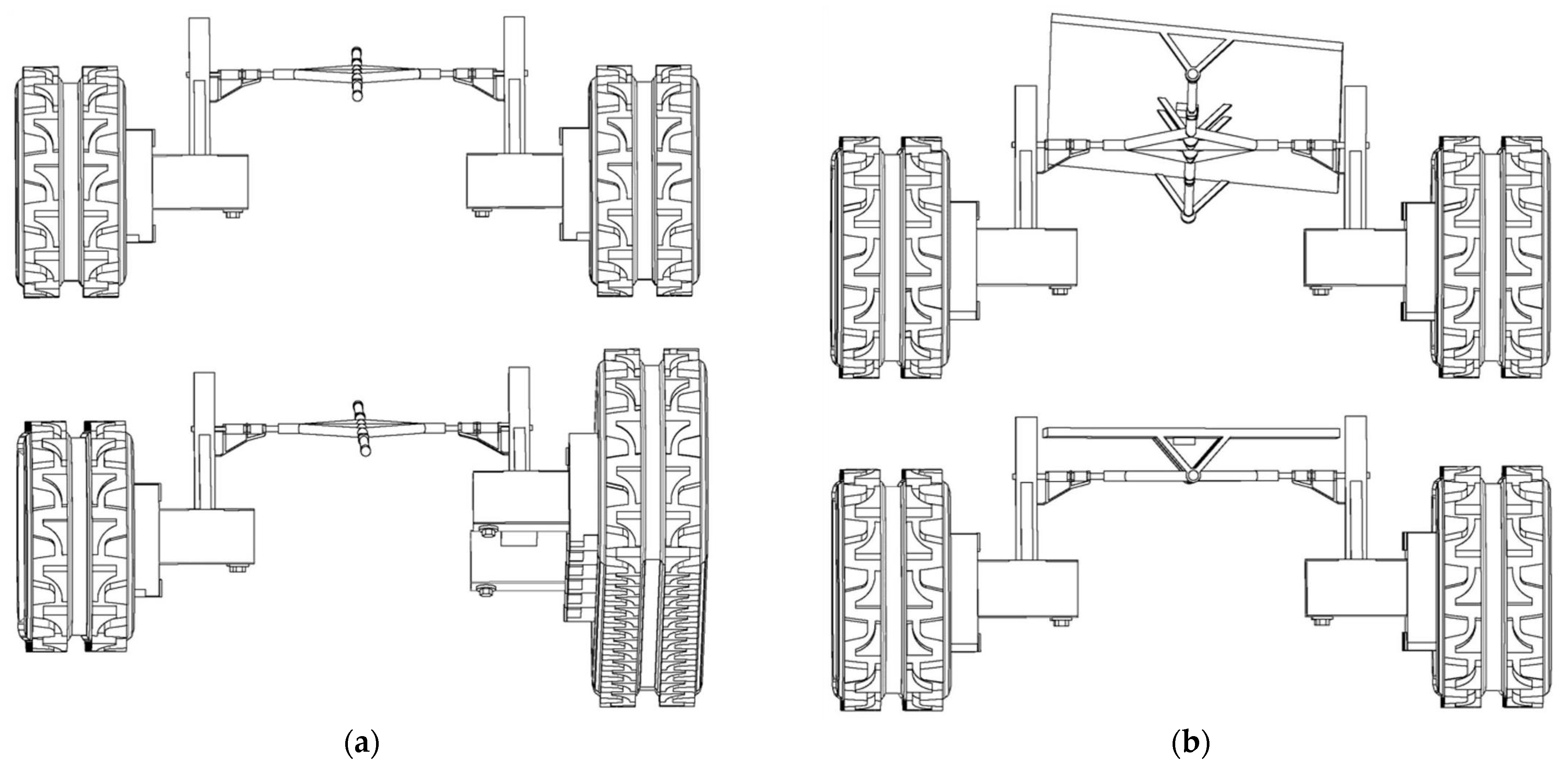 (a)

(b)