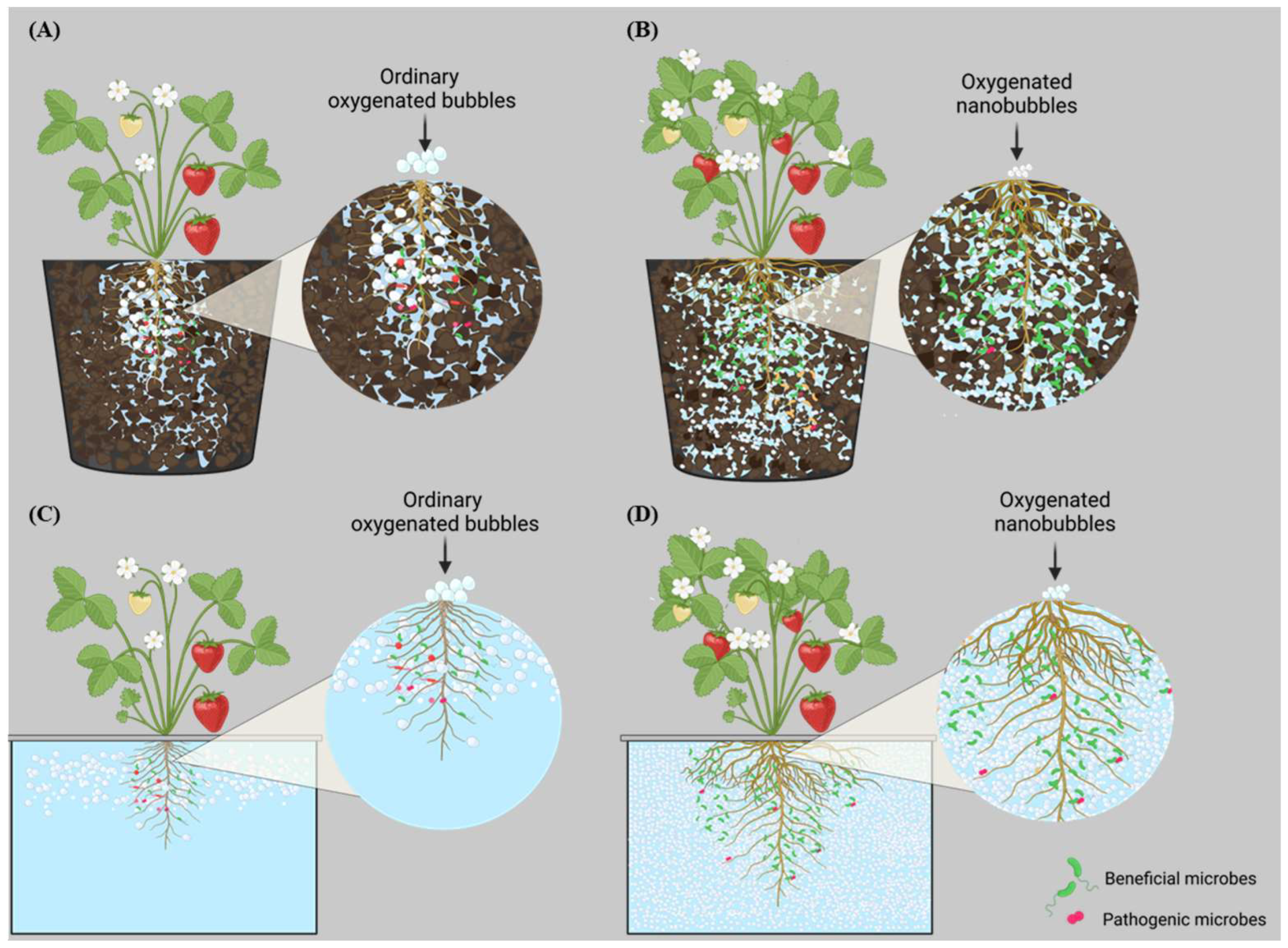 (A)

Ordinary oxygenated bubbles

(B)

Oxygenated nanobubbles

(C)

Ordinary oxygenated bubbles

(D)

Oxygenated nanobubbles

Beneficial microbes

Pathogenic microbes