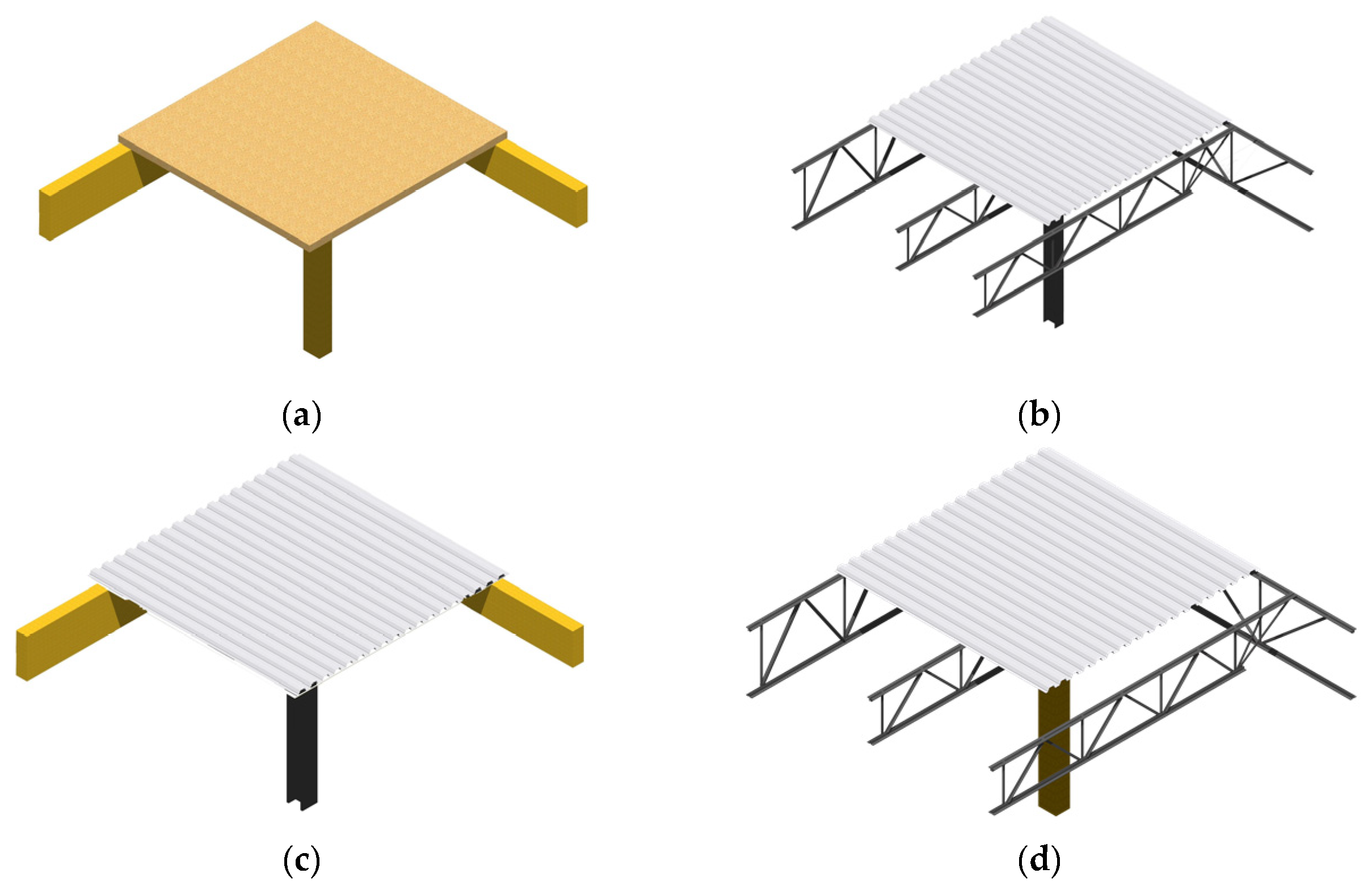 (a)

(b)

(c)

(d)