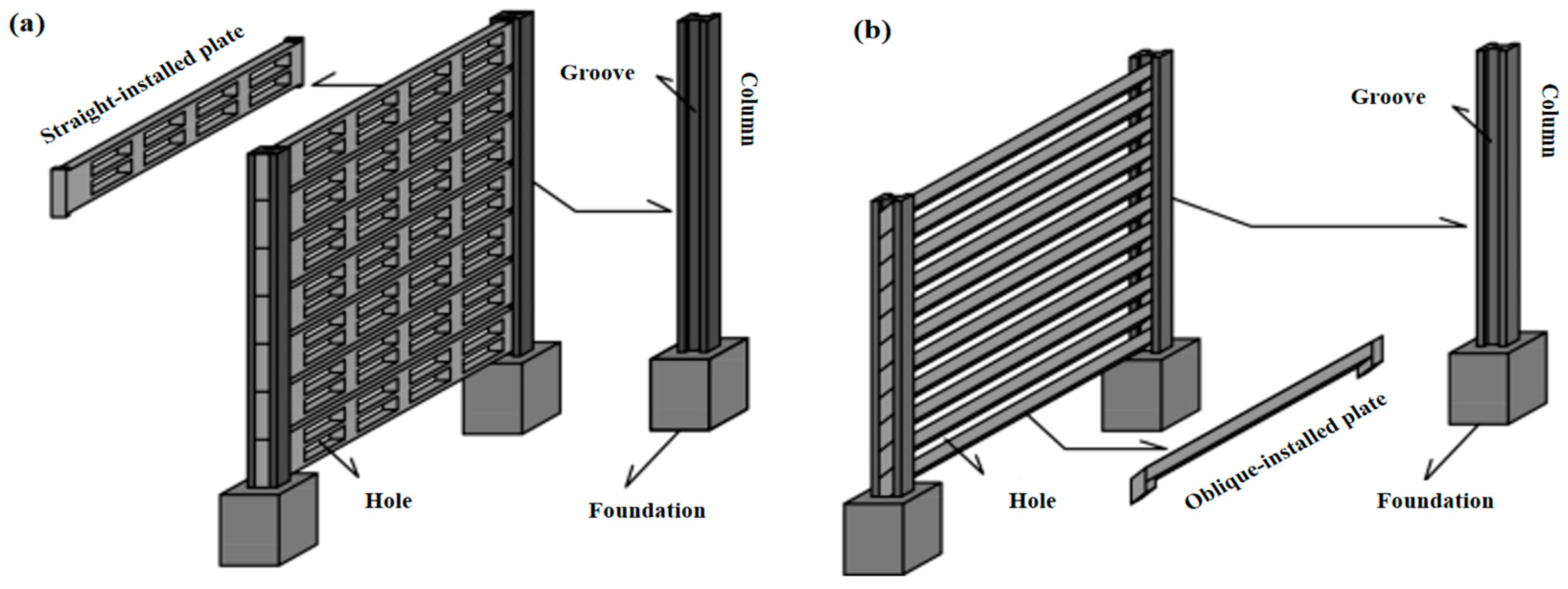 (a)

Straight-installed plate

Groove

Column

Hole

Foundation

(b)

Groove

Column

Hole

Oblique-installed plate

Foundation