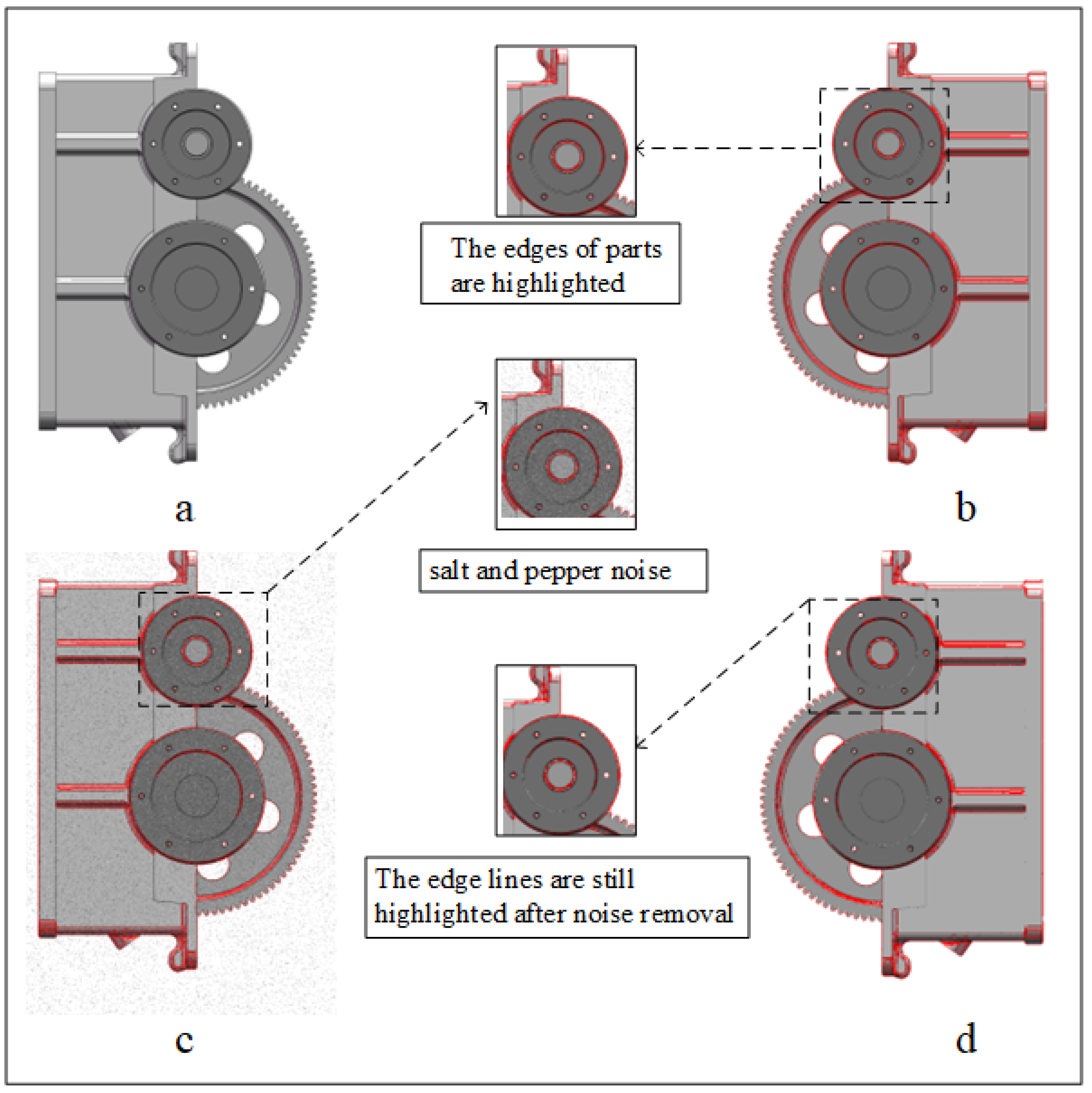 The edges of parts are highlighted

a

b

salt and pepper noise

The edge lines are still highlighted after noise removal

c

d