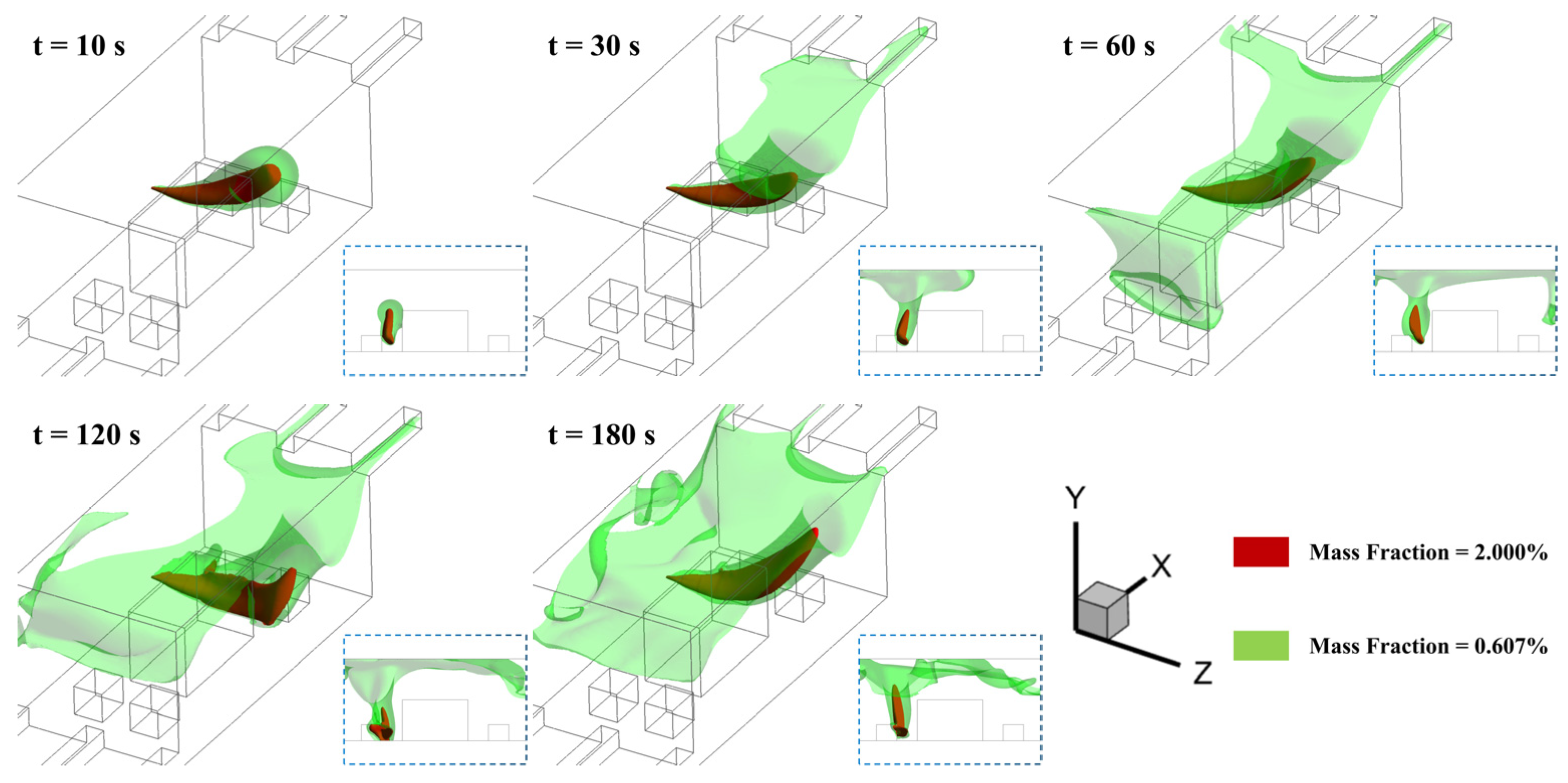 t = 10 s

t = 30 s

t = 60 s

t = 120 s

t = 180 s

Y

X

Z

Mass Fraction = 2.000%

Mass Fraction = 0.607%