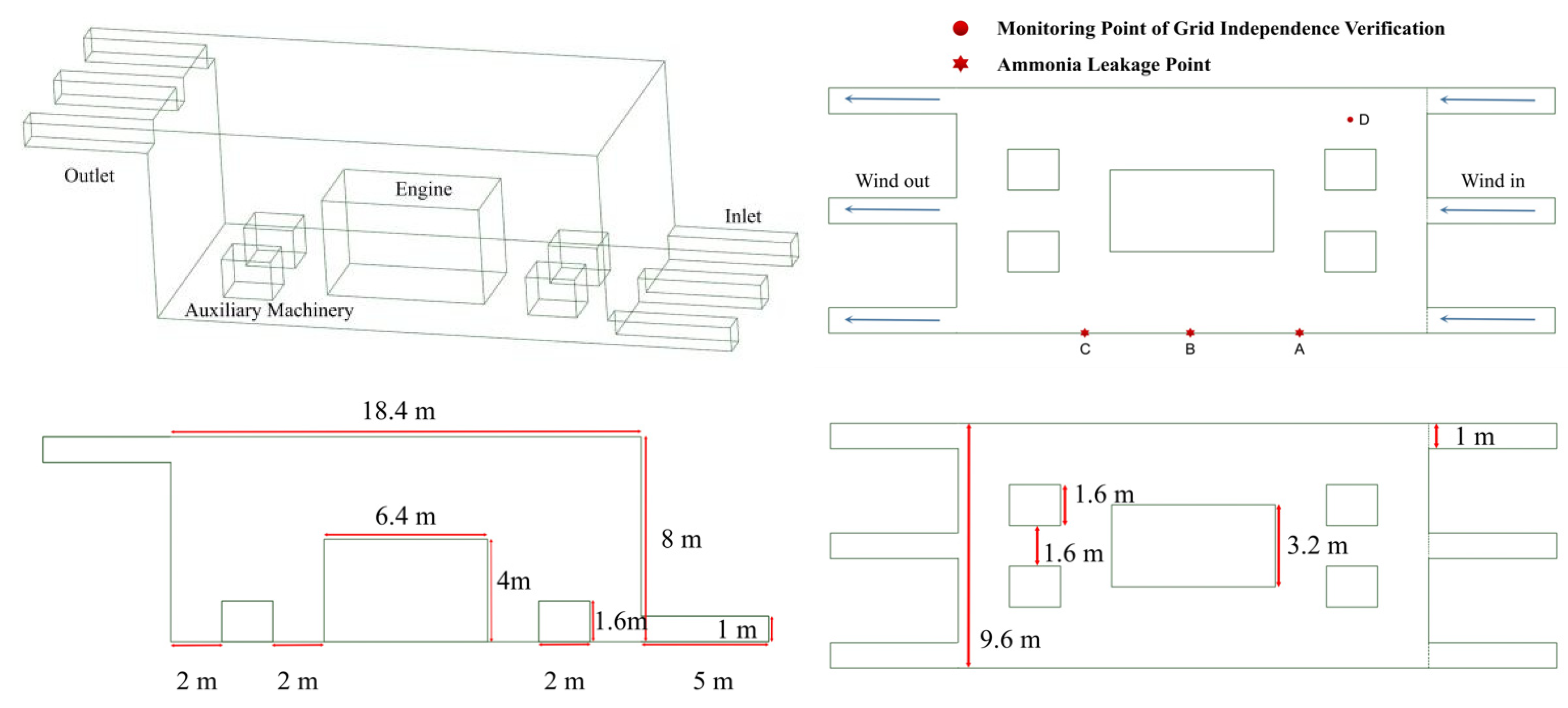 Outlet
Engine
Inlet
Auxiliary Machinery

Monitoring Point of Grid Independence Verification
Ammonia Leakage Point
D
Wind out
Wind in
C
B
A

18.4 m
6.4 m
8 m
4m
1.6m
1 m
2 m
2 m
2 m
5 m

1 m
1.6 m
1.6 m
3.2 m
9.6 m