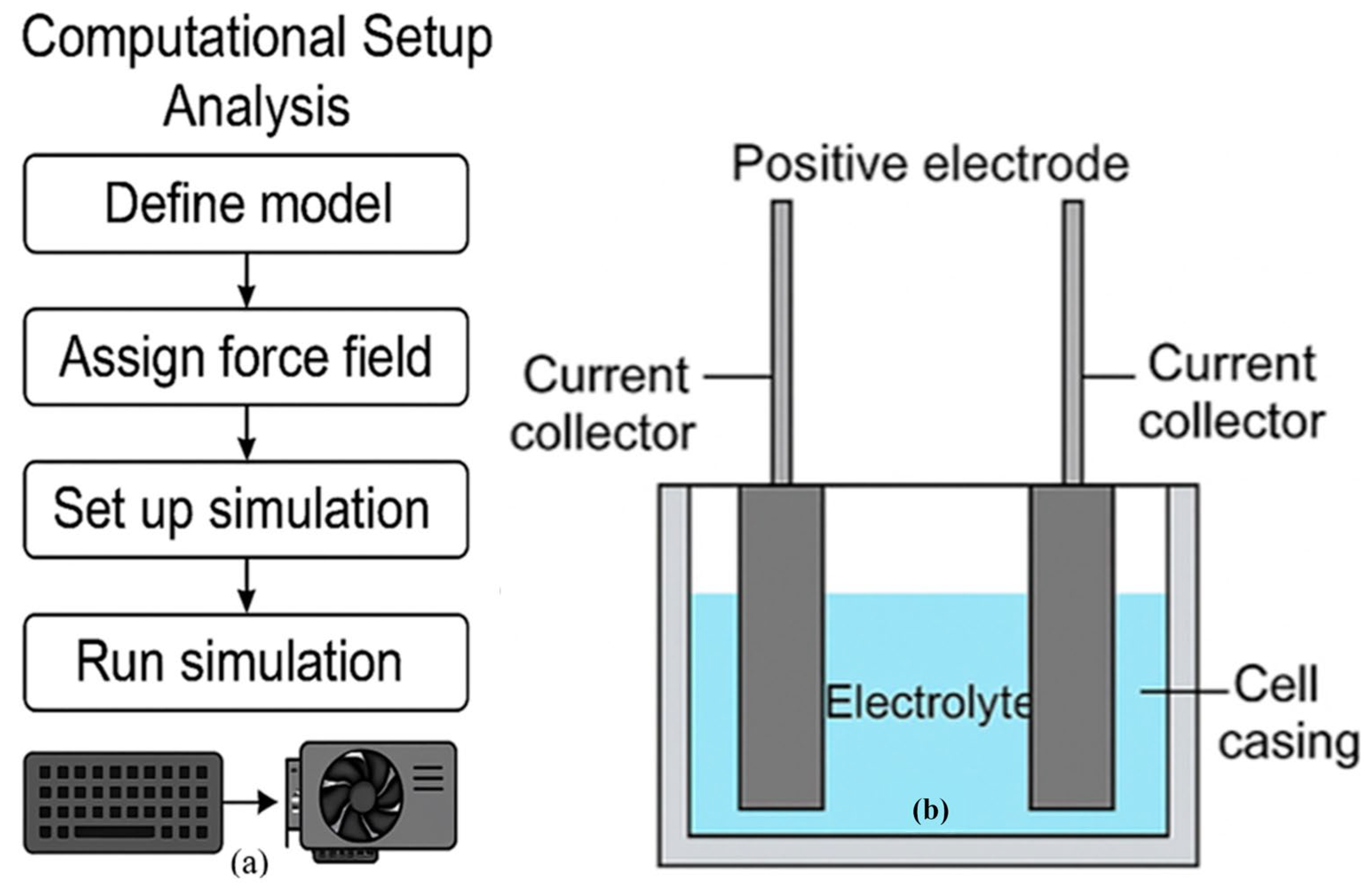 Computational Setup Analysis

Define model

Assign force field

Set up simulation

Run simulation

(a)

Positive electrode

Current collector

Current collector

Electrolyte

Cell casing

(b)