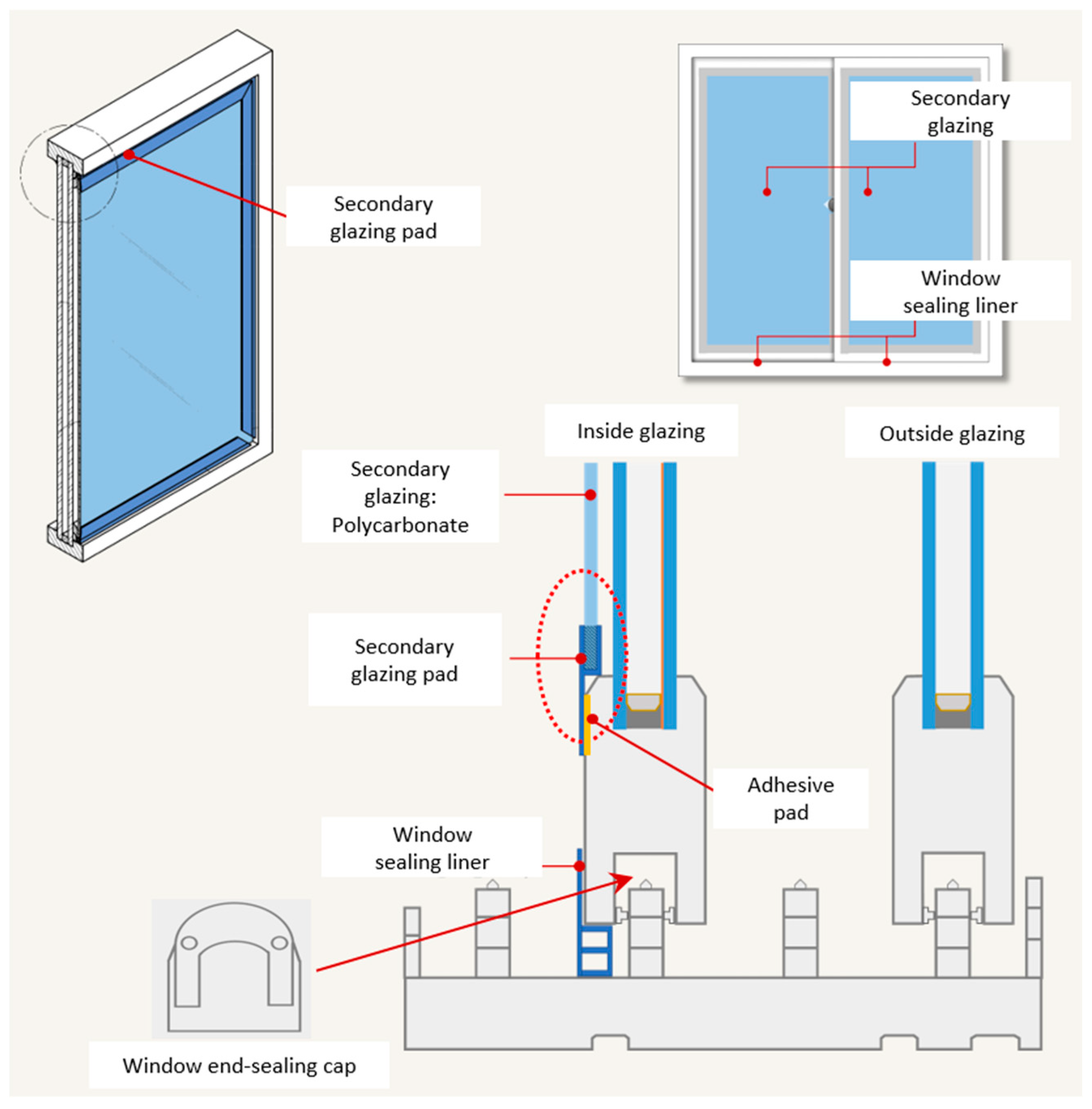 Secondary glazing pad

Secondary glazing

Window sealing liner

Inside glazing

Outside glazing

Secondary glazing: Polycarbonate

Secondary glazing pad

Adhesive pad

Window sealing liner

Window end-sealing cap