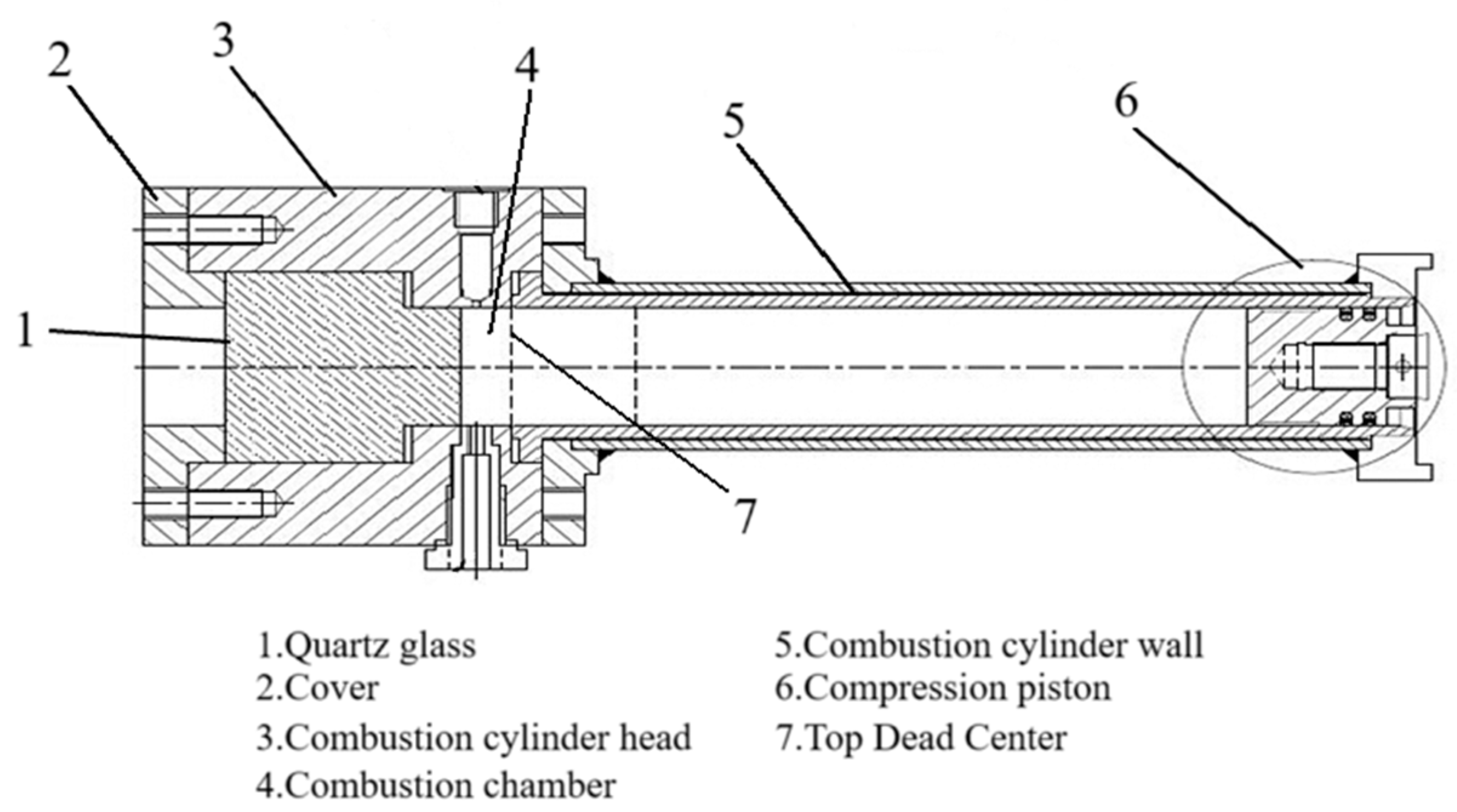 2
3
4
5
6
1
7

1.Quartz glass
2.Cover
3.Combustion cylinder head
4.Combustion chamber

5.Combustion cylinder wall
6.Compression piston
7.Top Dead Center