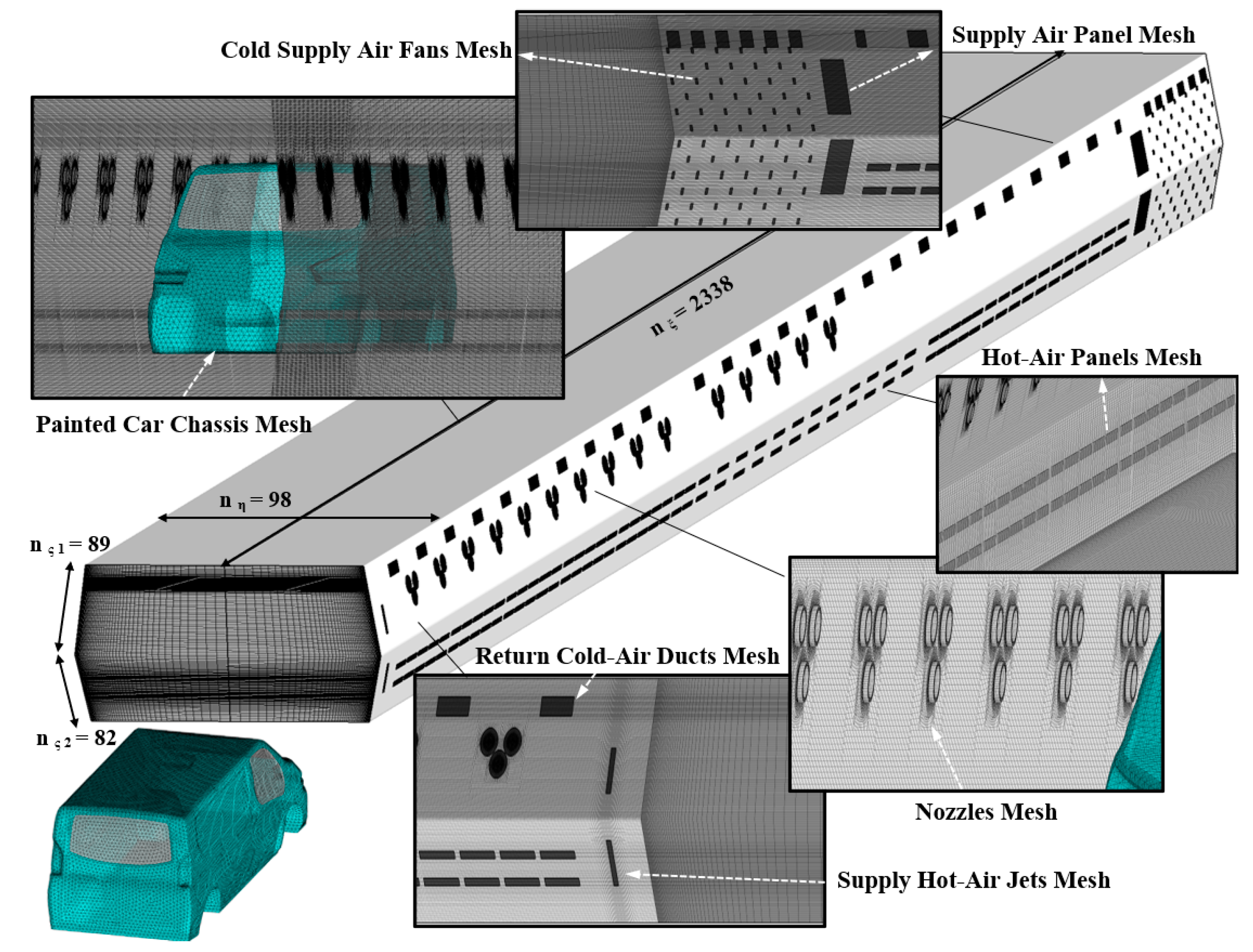 Cold Supply Air Fans Mesh

Supply Air Panel Mesh

$n_{\xi} = 2338$

Hot-Air Panels Mesh

Painted Car Chassis Mesh

$n_{\eta} = 98$

$n_{\varsigma 1} = 89$

$n_{\varsigma 2} = 82$

Return Cold-Air Ducts Mesh

Nozzles Mesh

Supply Hot-Air Jets Mesh