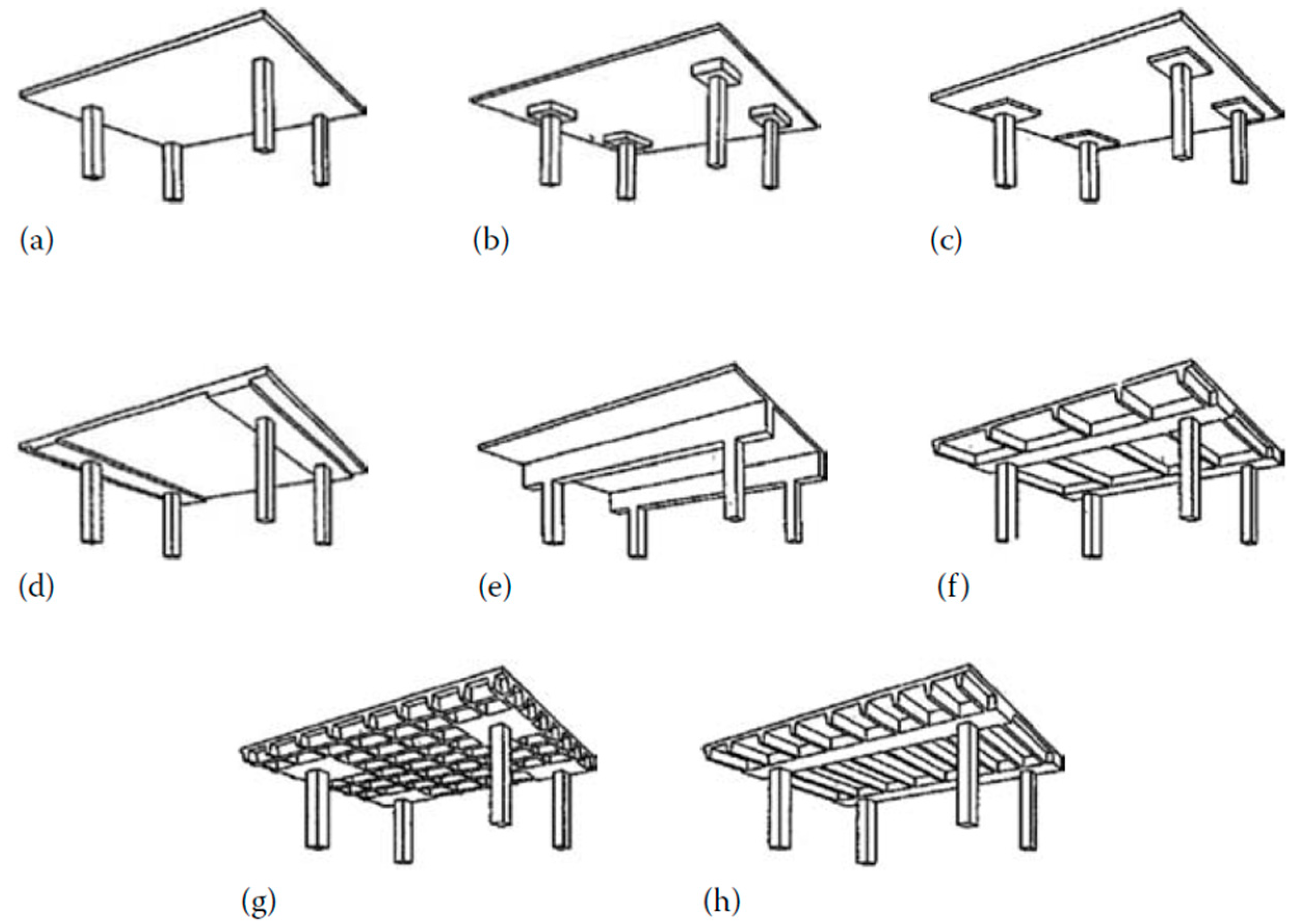 (a)

(b)

(c)

(d)

(e)

(f)

(g)

(h)