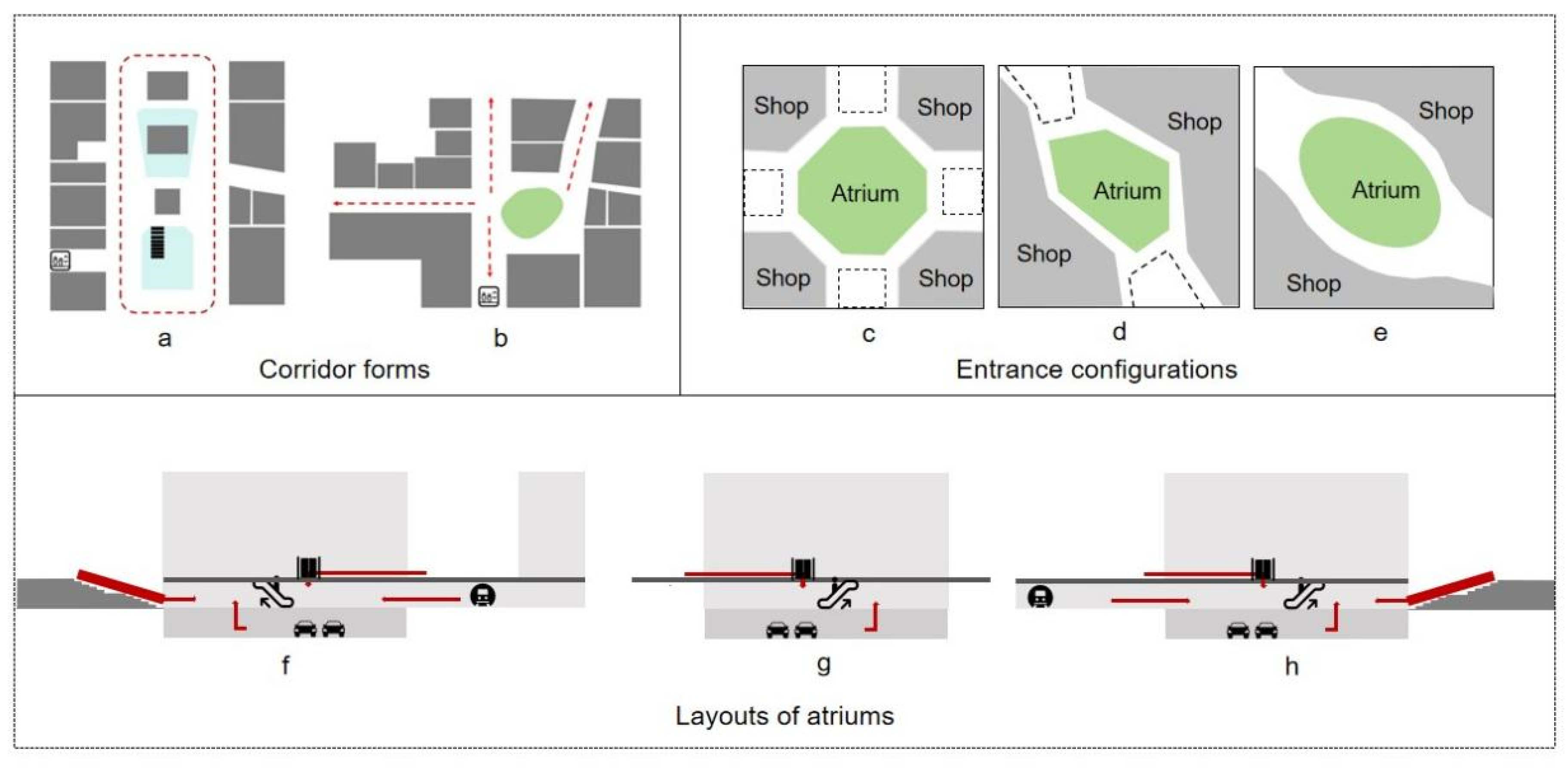 a

b

Corridor forms

Shop

Shop

Atrium

Shop

Shop

c

Shop

Atrium

Shop

d

Shop

Atrium

Shop

e

Entrance configurations

f

g

h

Layouts of atriums