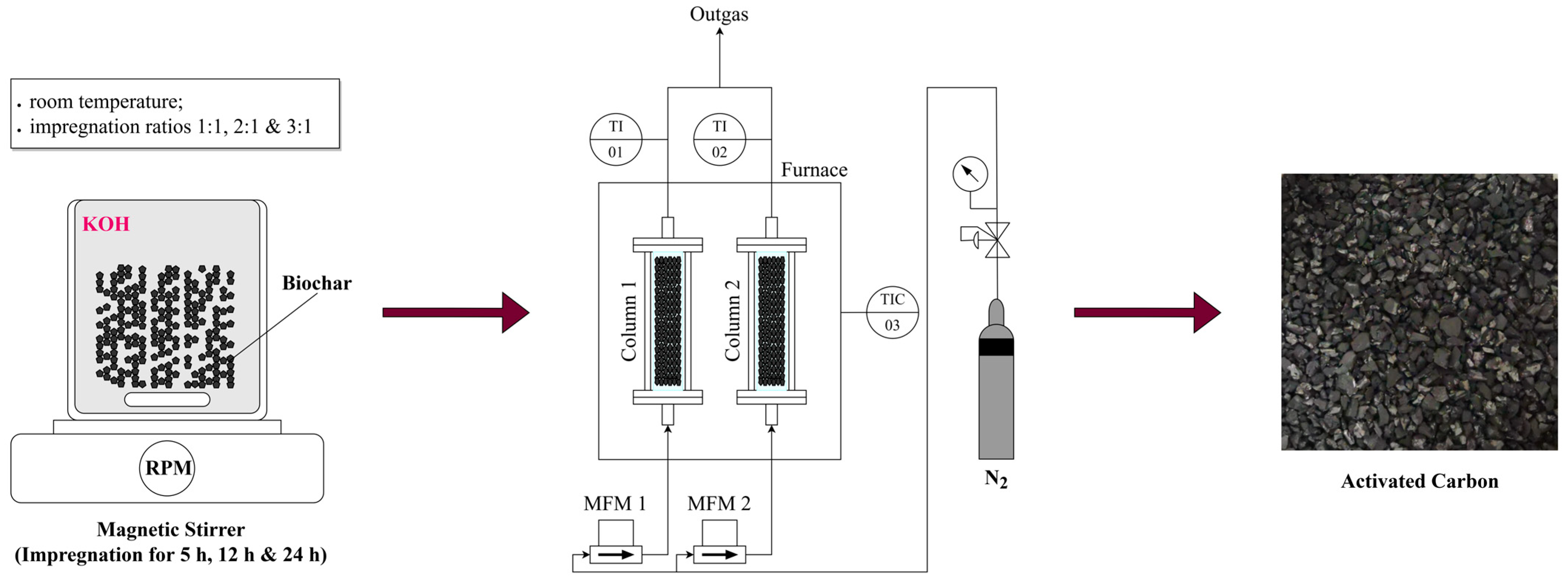 . room temperature;
. impregnation ratios 1:1, 2:1 & 3:1

KOH

Biochar

RPM

Magnetic Stirrer
(Impregnation for 5 h, 12 h & 24 h)

Outgas

TI
01

TI
02

Furnace

Column 1

Column 2

TIC
03

MFM 1

MFM 2

$N_2$

Activated Carbon